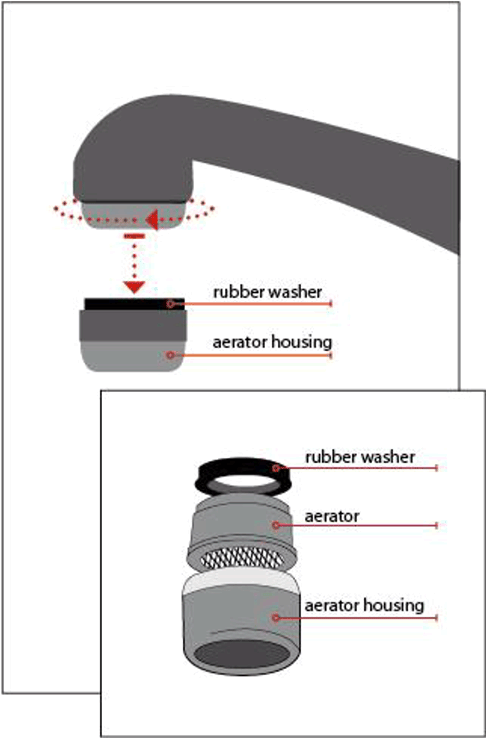 rubber washer
aerator housing

rubber washer
aerator
aerator housing