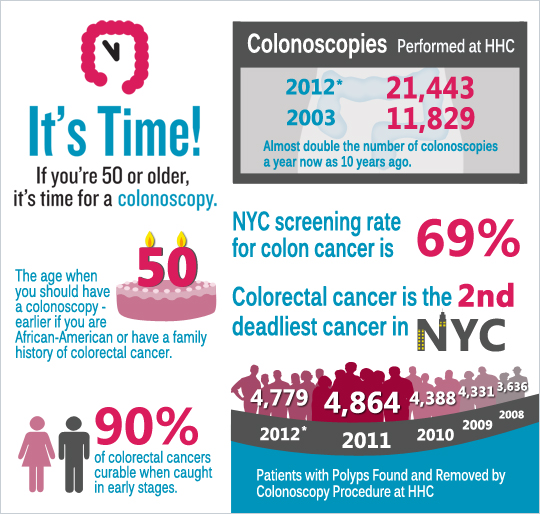 It's Time!

If you're 50 or older, it's time for a colonoscopy.

50

The age when you should have a colonoscopy - earlier if you are African-American or have a family history of colorectal cancer.

90%
of colorectal cancers curable when caught in early stages.

Colonoscopies Performed at HHC

2012* 21,443
2003 11,829

Almost double the number of colonoscopies a year now as 10 years ago.

NYC screening rate for colon cancer is 69%

Colorectal cancer is the 2nd deadliest cancer in NYC

4,779 4,864 4,388 4,331 3,636
2012* 2011 2010 2009 2008

Patients with Polyps Found and Removed by Colonoscopy Procedure at HHC