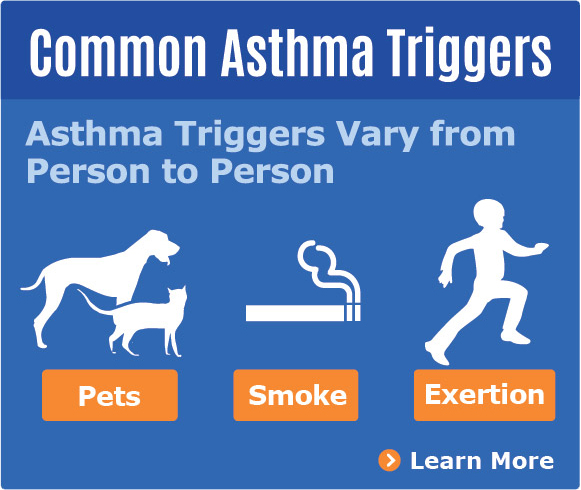 Common Asthma Triggers

Asthma Triggers Vary from Person to Person

Pets

Smoke

Exertion

Learn More