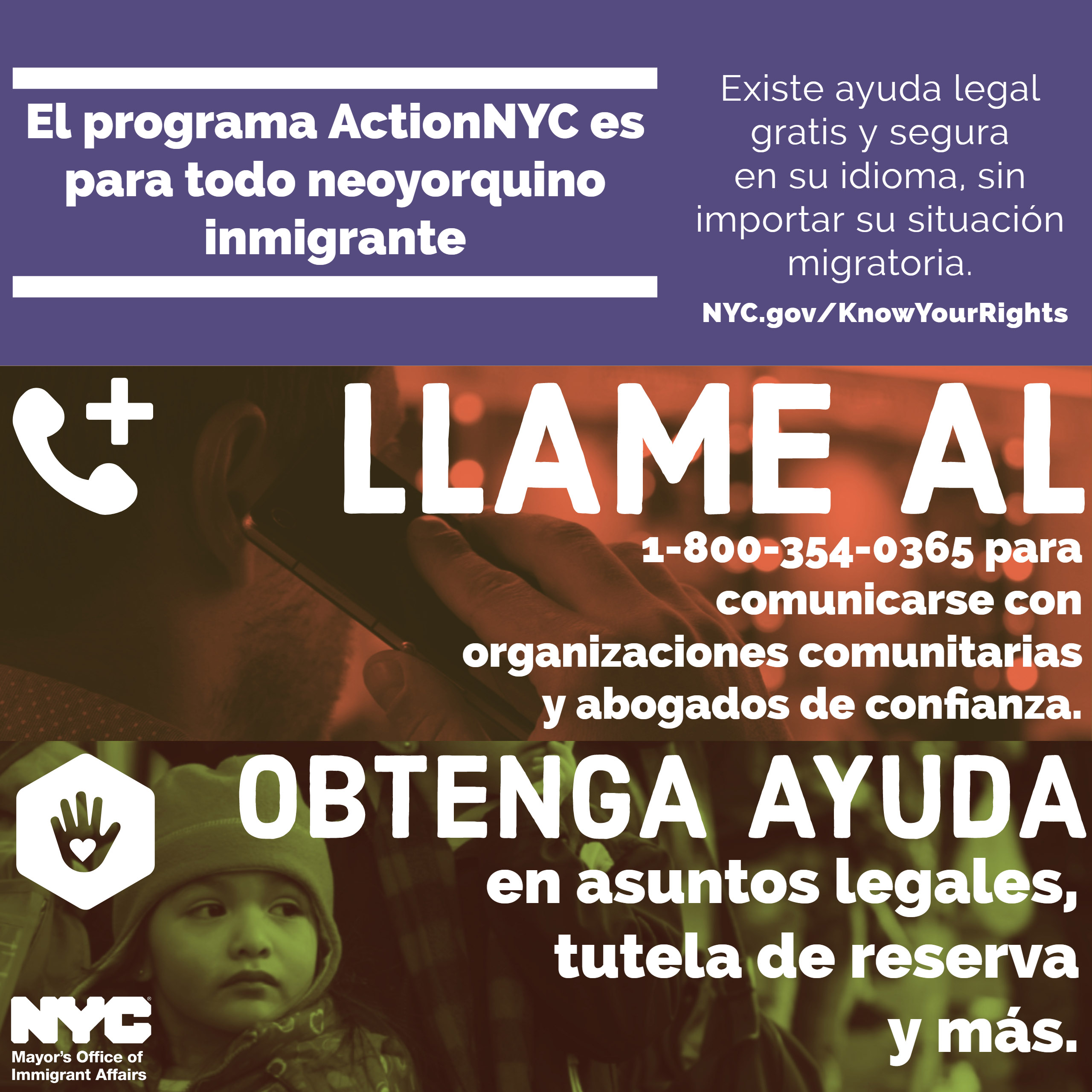 El programa ActionNYC es para todo neoyorquino inmigrante

Existe ayuda legal gratis y segura en su idioma, sin importar su situación migratoria.

NYC.gov/KnowYourRights

LLAME AL

1-800-354-0365 para comunicarse con organizaciones comunitarias y abogados de confianza.

OBTENGA AYUDA

en asuntos legales, tutela de reserva y más.

NYC

Mayor's Office of Immigrant Affairs