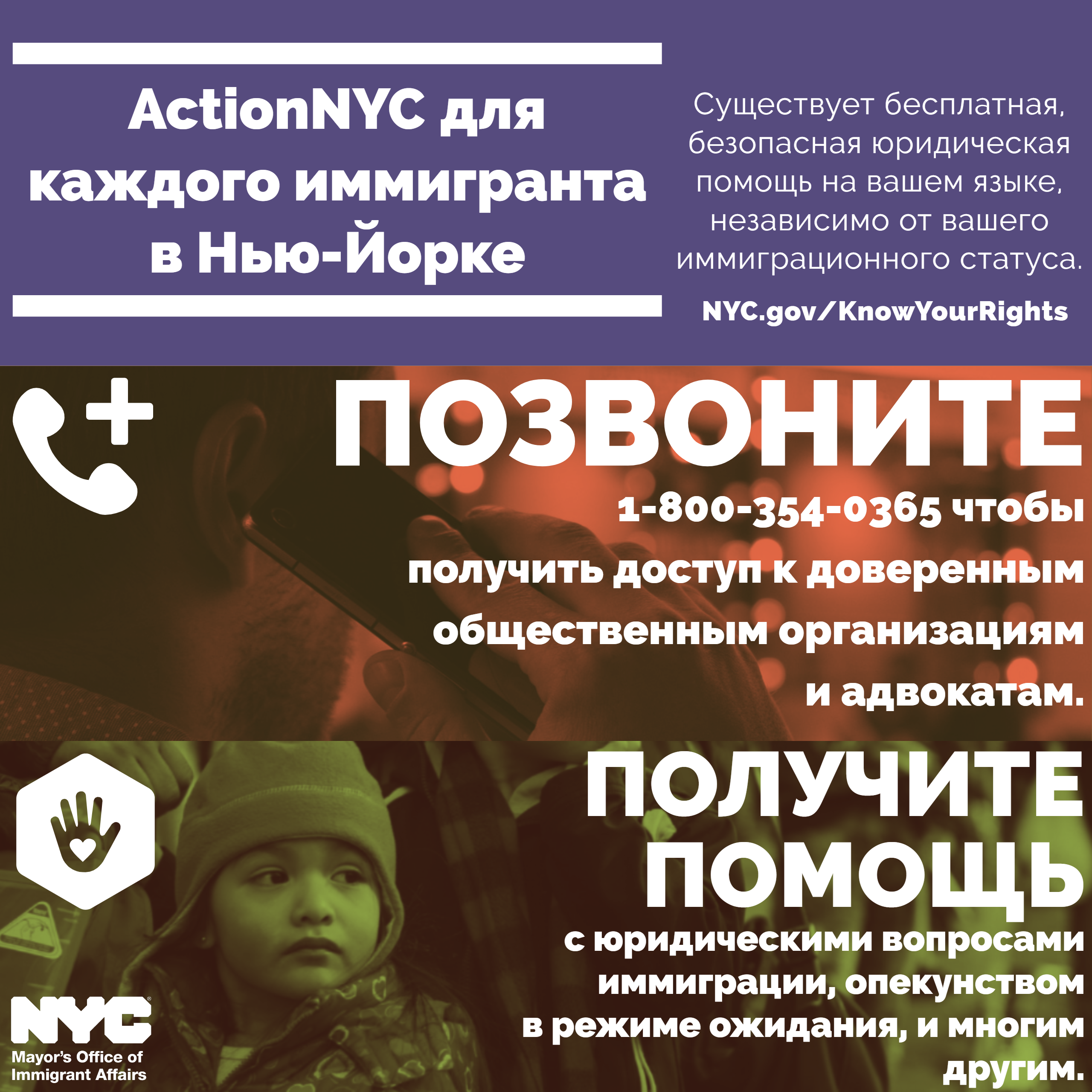 ActionNYC для каждого иммигранта в Нью-Йорке

Существует бесплатная, безопасная юридическая помощь на вашем языке, независимо от вашего иммиграционного статуса.

NYC.gov/KnowYourRights

ПОЗВОНИТЕ

1-800-354-0365 чтобы получить доступ к доверенным общественным организациям и адвокатам.

ПОЛУЧИТЕ ПОМОЩЬ

с юридическими вопросами иммиграции, опекунством в режиме ожидания, и многим другим.

NYC
Mayor's Office of Immigrant Affairs