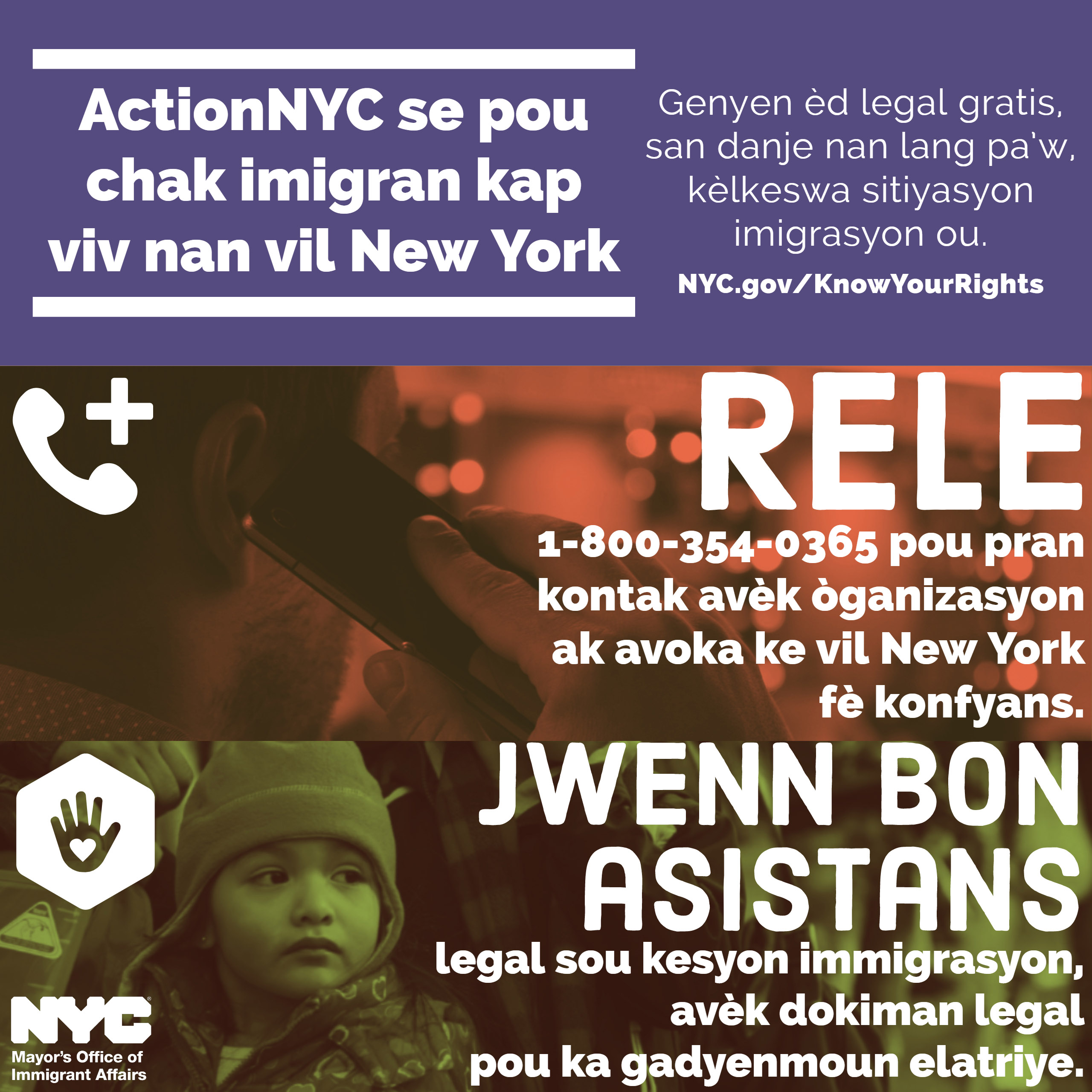 ActionNYC se pou chak imigran kap viv nan vil New York

Genyen èd legal gratis, san danje nan lang pa'w, kèlkeswa sitiyasyon imigrasyon ou.

NYC.gov/KnowYourRights

RELE

1-800-354-0365 pou pran kontak avèk òganizasyon ak avoka ke vil New York fè konfyans.

JWENN BON ASISTANS

legal sou kesyon immigrasyon, avèk dokiman legal pou ka gadyenmoun elatriye.

NYC

Mayor's Office of Immigrant Affairs