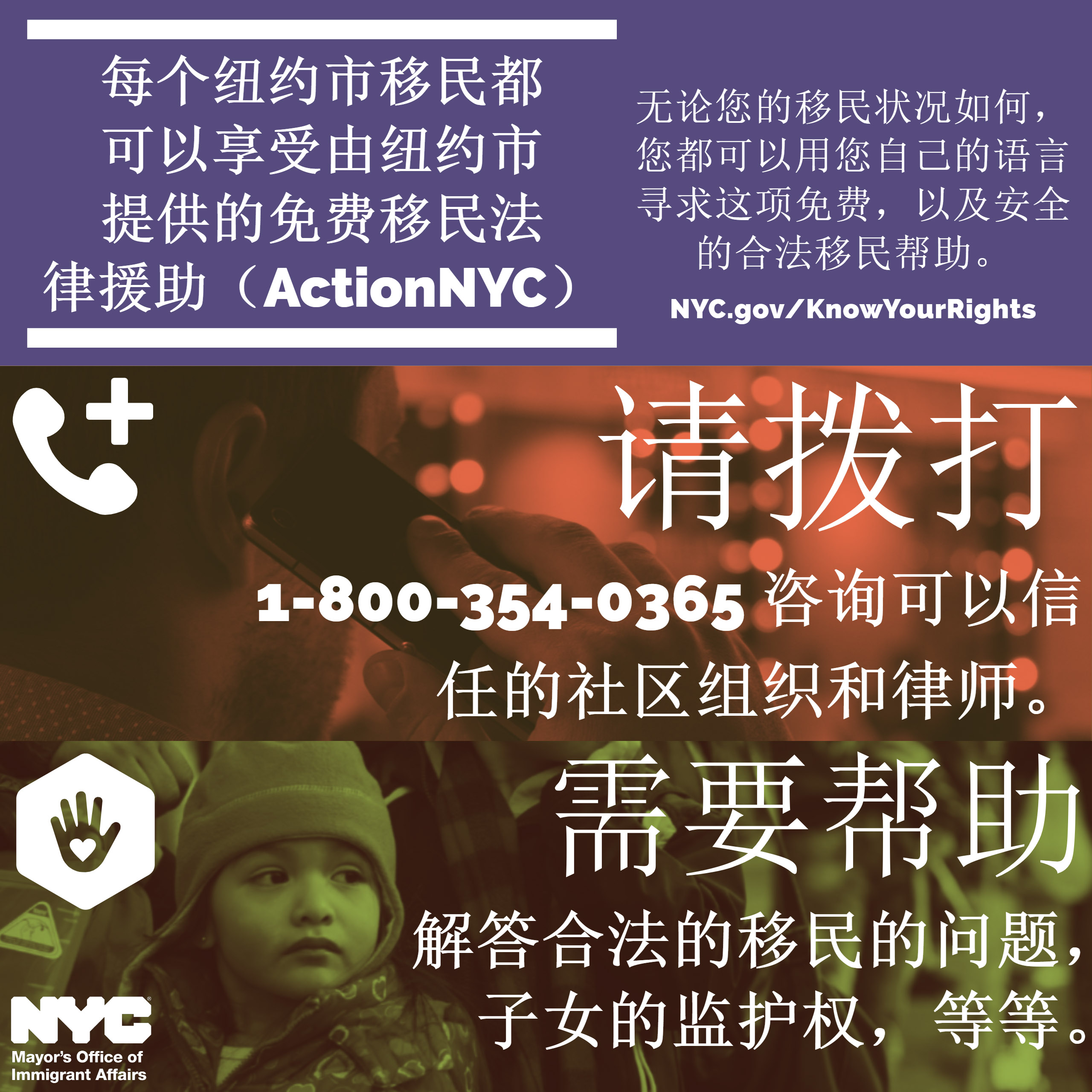 每个纽约市移民都可以享受由纽约市提供的免费移民法律援助（ActionNYC）

无论您的移民状况如何，您都可以用您自己的语言寻求这项免费，以及安全的合法移民帮助。

NYC.gov/KnowYourRights

请拨打

1-800-354-0365 咨询可以信任的社区组织和律师。

需要帮助

解答合法的移民的问题，子女的监护权，等等。

NYC
Mayor's Office of Immigrant Affairs