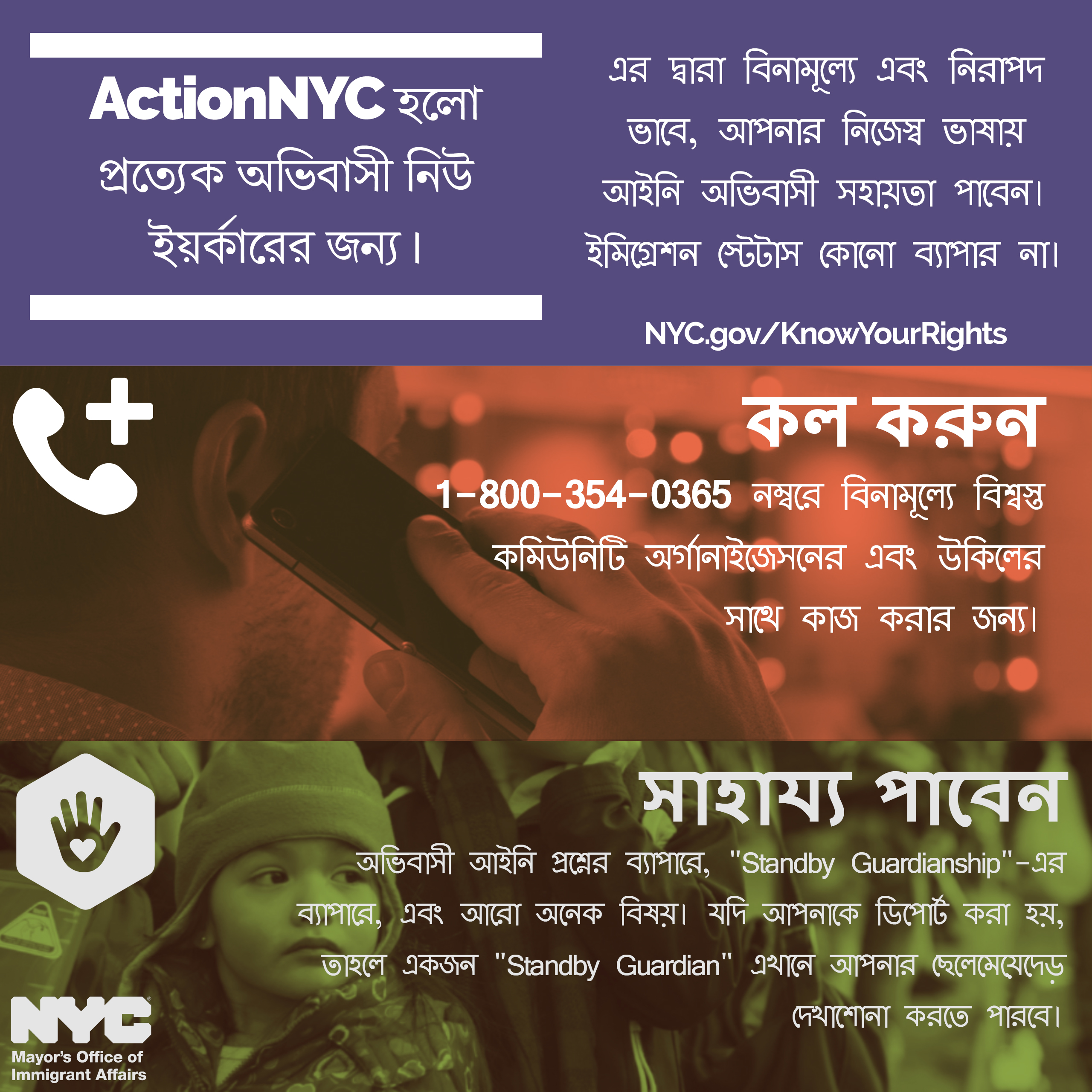 ActionNYC হলো প্রত্যেক অভিবাসী নিউ ইয়র্কারের জন্য।

এর দ্বারা বিনামূল্যে এবং নিরাপদ ভাবে, আপনার নিজেস্ব ভাষায় আইনি অভিবাসী সহায়তা পাবেন। ইমিগ্রেশন স্টেটাস কোনো ব্যাপার না।

NYC.gov/KnowYourRights

কল করুন

1-800-354-0365 নম্বরে বিনামূল্যে বিশ্বস্ত কমিউনিটি অর্গানাইজেসনের এবং উকিলের সাথে কাজ করার জন্য।

সাহায্য পাবেন

অভিবাসী আইনি প্রশ্নের ব্যাপারে, "Standby Guardianship"-এর ব্যাপারে, এবং আরো অনেক বিষয়। যদি আপনাকে ডিপোর্ট করা হয়, তাহলে একজন "Standby Guardian" এখানে আপনার ছেলেমেয়েদেড় দেখাশোনা করতে পারবে।

NYC
Mayor's Office of Immigrant Affairs