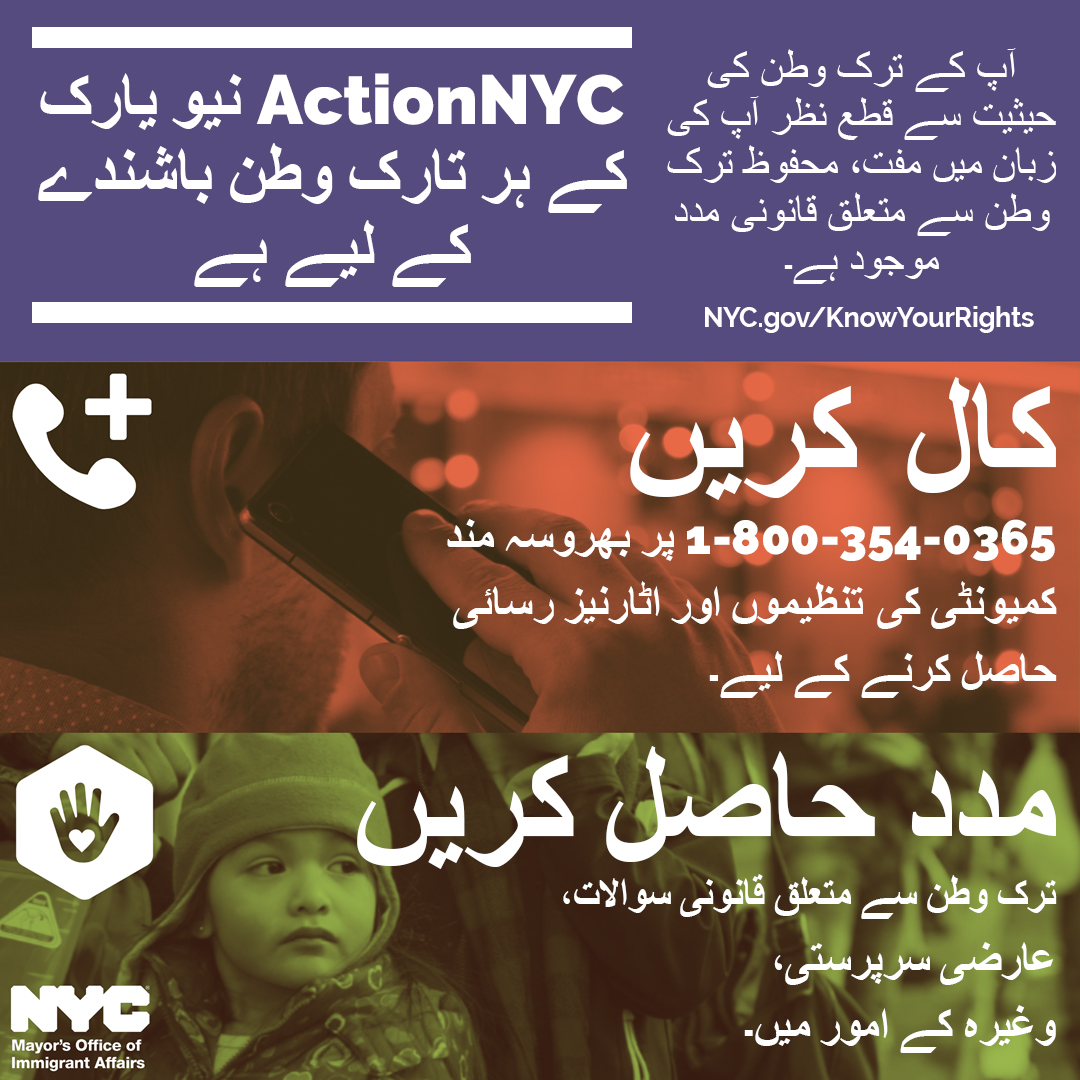 ActionNYC نیو یارک کے ہر تارک وطن باشندے کے لیے ہے

آپ کے ترک وطن کی حیثیت سے قطع نظر آپ کی زبان میں مفت، محفوظ ترک وطن سے متعلق قانونی مدد موجود ہے۔

NYC.gov/KnowYourRights

کال کریں

1-800-354-0365 پر بھروسہ مند کمیونٹی کی تنظیموں اور اٹارنیز رسائی حاصل کرنے کے لیے۔

مدد حاصل کریں

ترک وطن سے متعلق قانونی سوالات، عارضی سرپرستی، وغیرہ کے امور میں۔

NYC
Mayor's Office of Immigrant Affairs