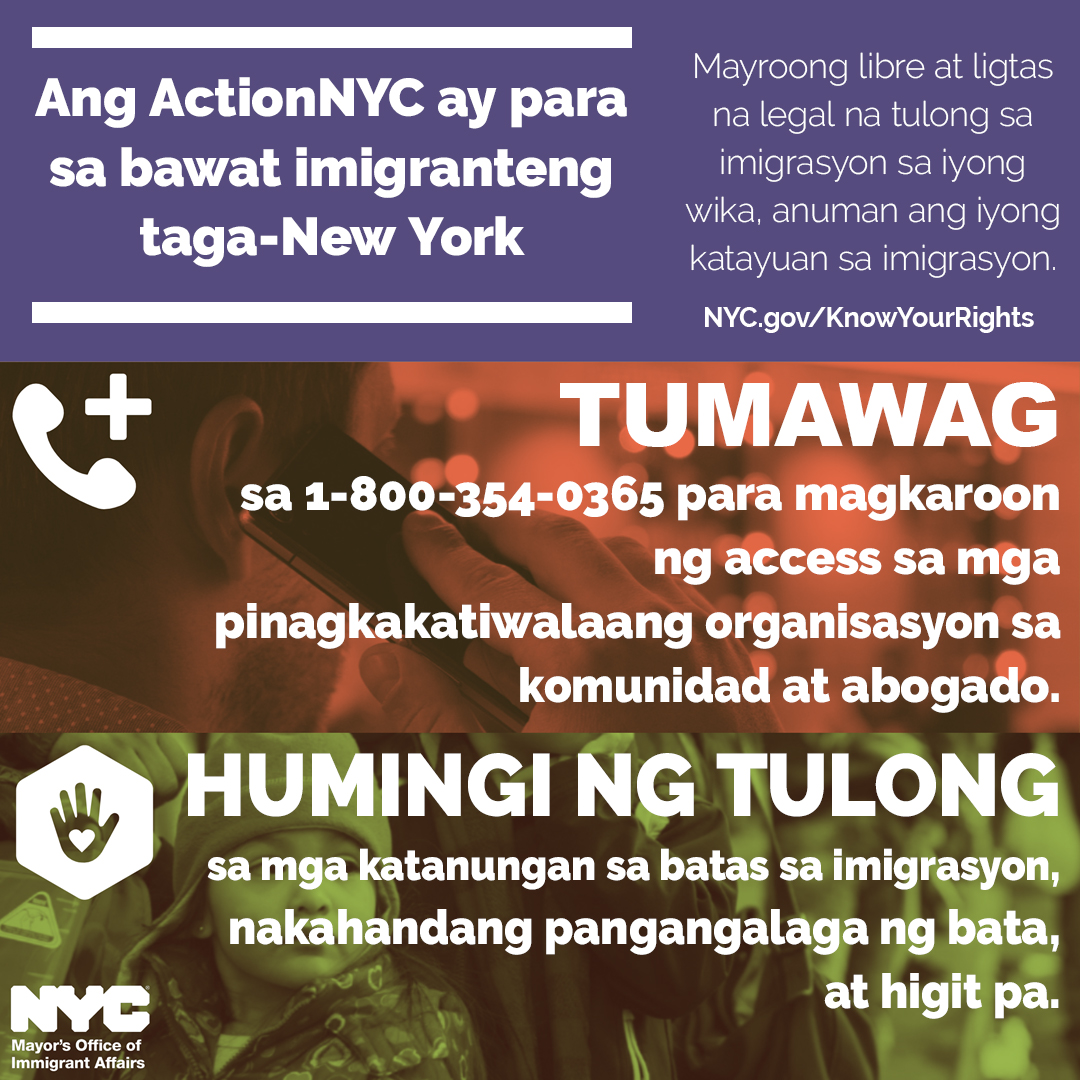 Ang ActionNYC ay para sa bawat imigranteng taga-New York

Mayroong libre at ligtas na legal na tulong sa imigrasyon sa iyong wika, anuman ang iyong katayuan sa imigrasyon.

NYC.gov/KnowYourRights

TUMAWAG

sa 1-800-354-0365 para magkaroon ng access sa mga pinagkakatiwalaang organisasyon sa komunidad at abogado.

HUMINGI NG TULONG

sa mga katanungan sa batas sa imigrasyon, nakahandang pangangalaga ng bata, at higit pa.

NYC
Mayor's Office of Immigrant Affairs