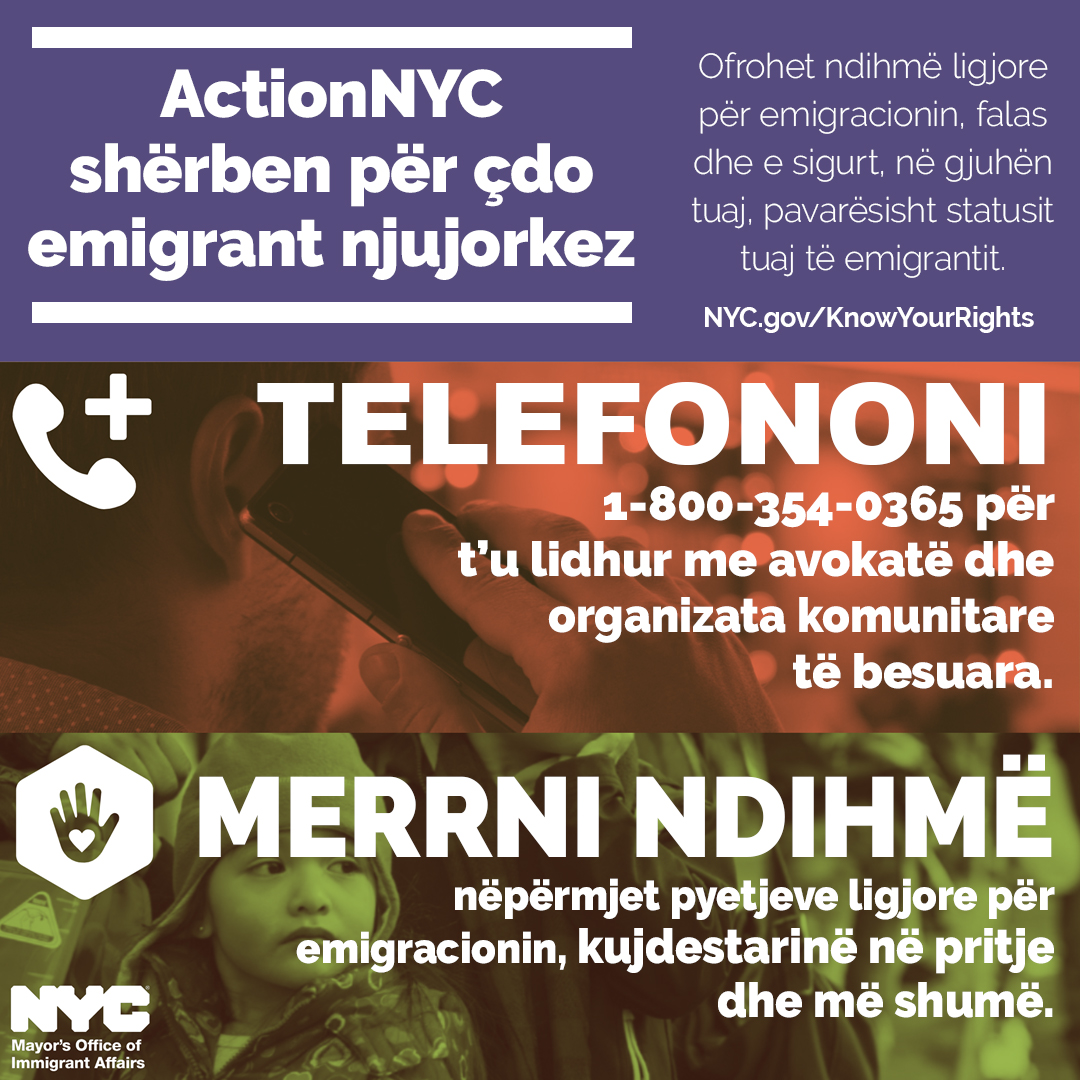 ActionNYC shërben për çdo emigrant njujorkez

Ofrohet ndihmë ligjore për emigracionin, falas dhe e sigurt, në gjuhën tuaj, pavarësisht statusit tuaj të emigrantit.

NYC.gov/KnowYourRights

TELEFONONI

1-800-354-0365 për t'u lidhur me avokatë dhe organizata komunitare të besuara.

MERRNI NDIHMË

nëpërmjet pyetjeve ligjore për emigracionin, kujdestarinë në pritje dhe më shumë.

NYC
Mayor's Office of Immigrant Affairs