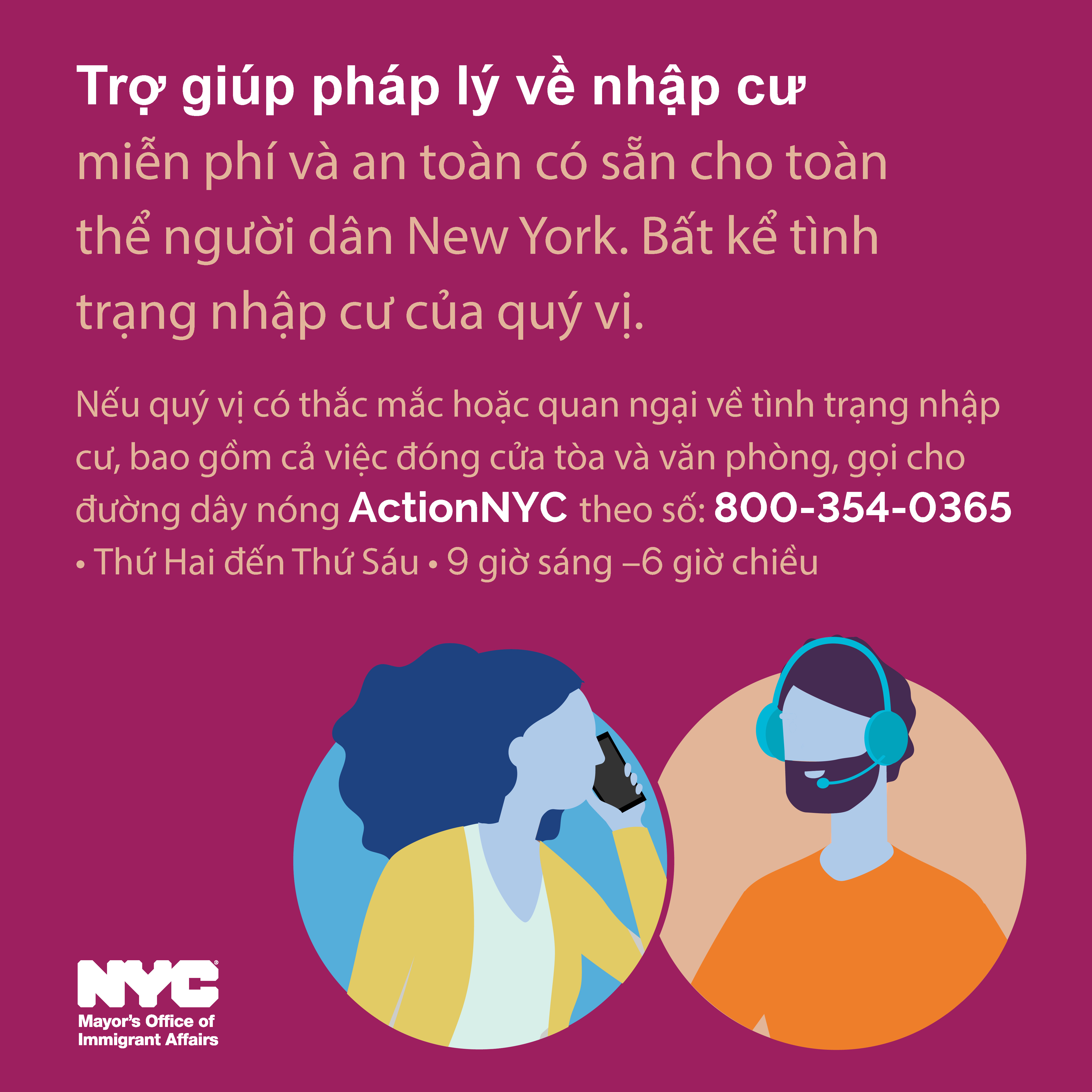 Trợ giúp pháp lý về nhập cư miễn phí và an toàn có sẵn cho toàn thể người dân New York. Bất kể tình trạng nhập cư của quý vị.

Nếu quý vị có thắc mắc hoặc quan ngại về tình trạng nhập cư, bao gồm cả việc đóng cửa tòa và văn phòng, gọi cho đường dây nóng ActionNYC theo số: 800-354-0365
• Thứ Hai đến Thứ Sáu • 9 giờ sáng –6 giờ chiều

NYC
Mayor's Office of Immigrant Affairs