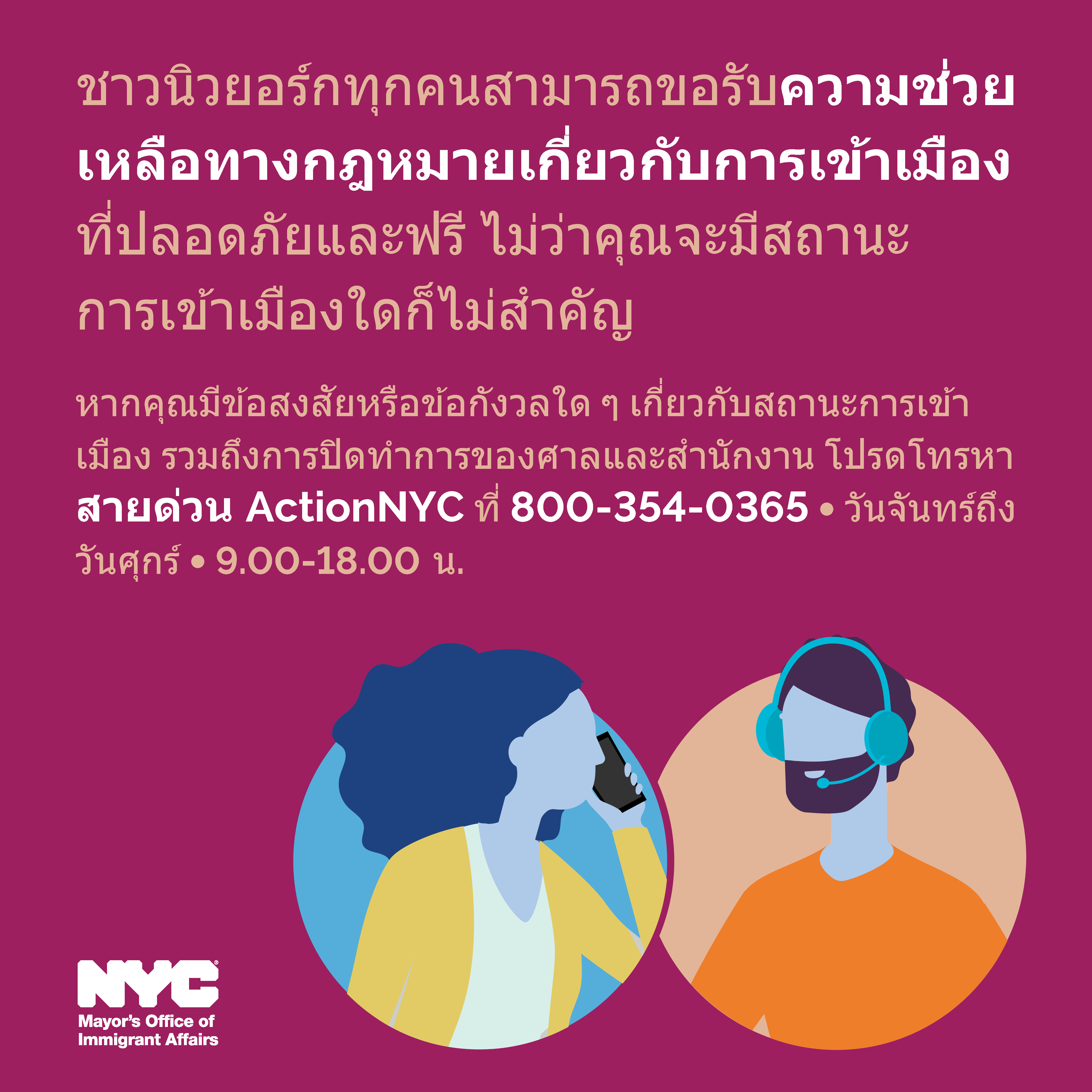 ชาวนิวยอร์กทุกคนสามารถขอรับความช่วยเหลือทางกฎหมายเกี่ยวกับการเข้าเมืองที่ปลอดภัยและฟรี ไม่ว่าคุณจะมีสถานะการเข้าเมืองใดก็ไม่สำคัญ

หากคุณมีข้อสงสัยหรือข้อกังวลใด ๆ เกี่ยวกับสถานะการเข้าเมือง รวมถึงการปิดทำการของศาลและสำนักงาน โปรดโทรหาสายด่วน ActionNYC ที่ 800-354-0365 • วันจันทร์ถึงวันศุกร์ • 9.00-18.00 น.

NYC
Mayor's Office of Immigrant Affairs