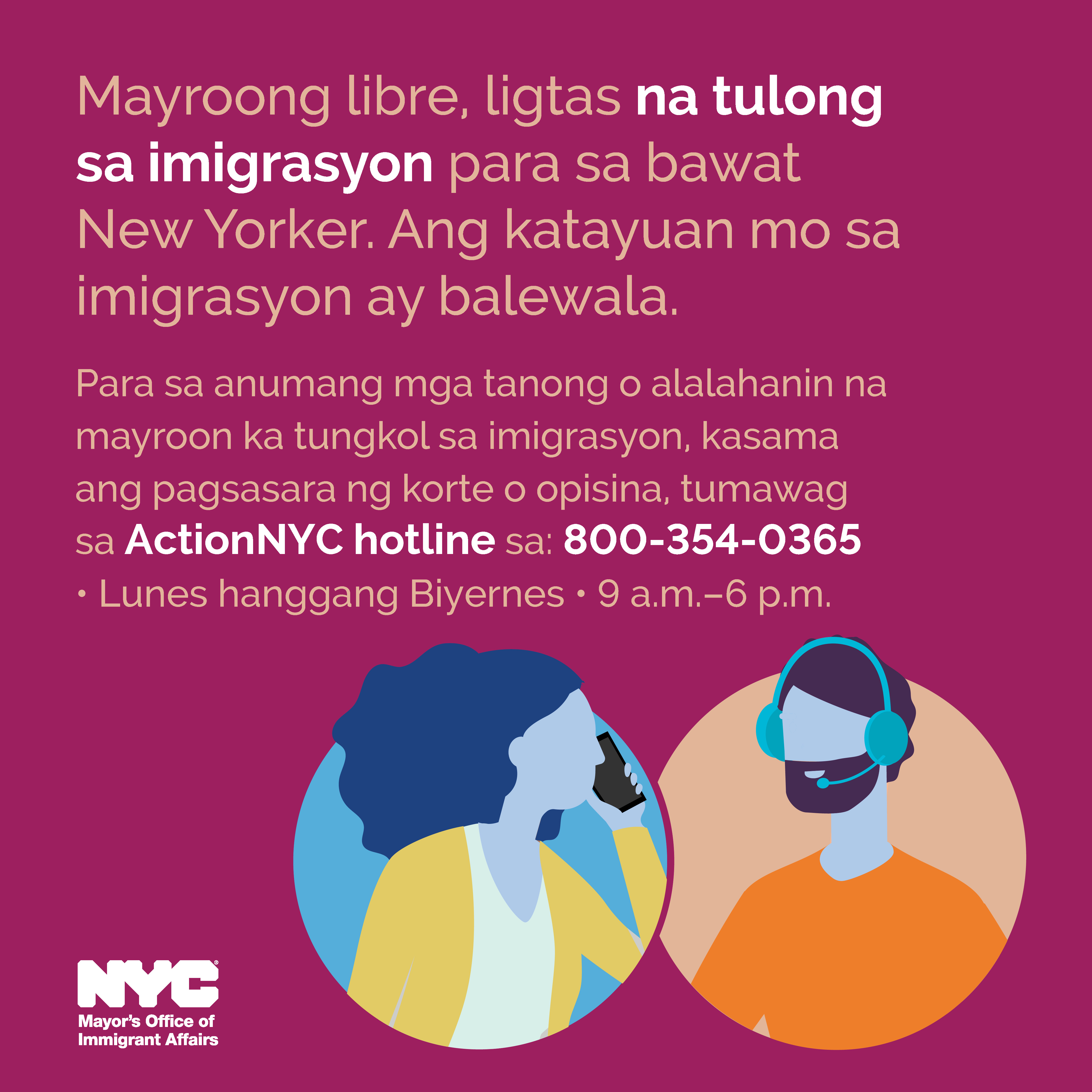 Mayroong libre, ligtas na tulong sa imigrasyon para sa bawat New Yorker. Ang katayuan mo sa imigrasyon ay balewala.

Para sa anumang mga tanong o alalahanin na mayroon ka tungkol sa imigrasyon, kasama ang pagsasara ng korte o opisina, tumawag sa ActionNYC hotline sa: 800-354-0365 • Lunes hanggang Biyernes • 9 a.m.–6 p.m.

NYC
Mayor's Office of Immigrant Affairs