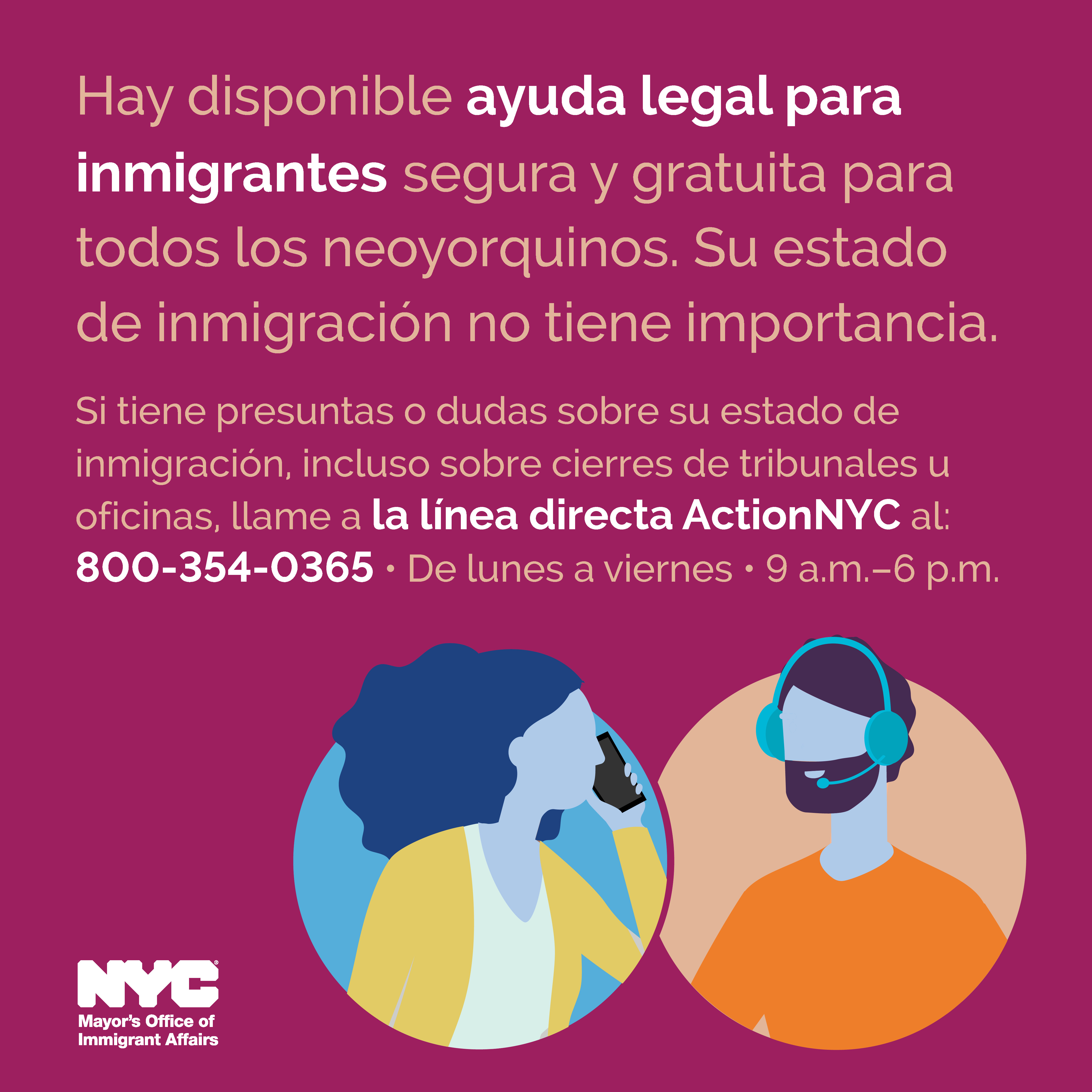 Hay disponible ayuda legal para inmigrantes segura y gratuita para todos los neoyorquinos. Su estado de inmigración no tiene importancia.

Si tiene presuntas o dudas sobre su estado de inmigración, incluso sobre cierres de tribunales u oficinas, llame a la línea directa ActionNYC al: 800-354-0365 • De lunes a viernes • 9 a.m.–6 p.m.

NYC
Mayor's Office of Immigrant Affairs