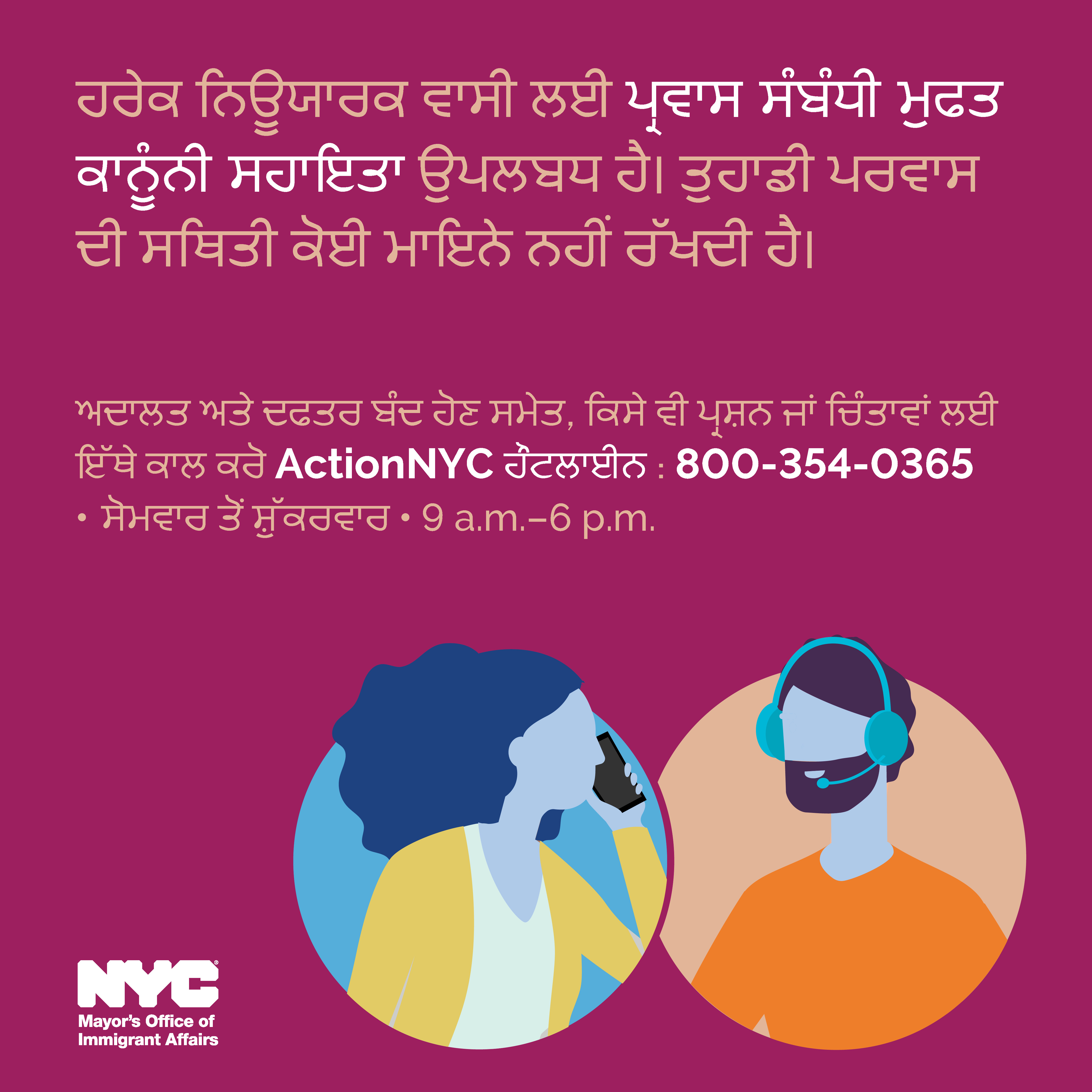 ਹਰੇਕ ਨਿਊਯਾਰਕ ਵਾਸੀ ਲਈ ਪ੍ਰਵਾਸ ਸੰਬੰਧੀ ਮੁਫਤ ਕਾਨੂੰਨੀ ਸਹਾਇਤਾ ਉਪਲਬਧ ਹੈ। ਤੁਹਾਡੀ ਪਰਵਾਸ ਦੀ ਸਥਿਤੀ ਕੋਈ ਮਾਇਨੇ ਨਹੀਂ ਰੱਖਦੀ ਹੈ।

ਅਦਾਲਤ ਅਤੇ ਦਫਤਰ ਬੰਦ ਹੋਣ ਸਮੇਤ, ਕਿਸੇ ਵੀ ਪ੍ਰਸ਼ਨ ਜਾਂ ਚਿੰਤਾਵਾਂ ਲਈ ਇੱਥੇ ਕਾਲ ਕਰੋ ActionNYC ਹੌਟਲਾਈਨ : 800-354-0365 • ਸੋਮਵਾਰ ਤੋਂ ਸ਼ੁੱਕਰਵਾਰ • 9 a.m.–6 p.m.

NYC
Mayor's Office of Immigrant Affairs