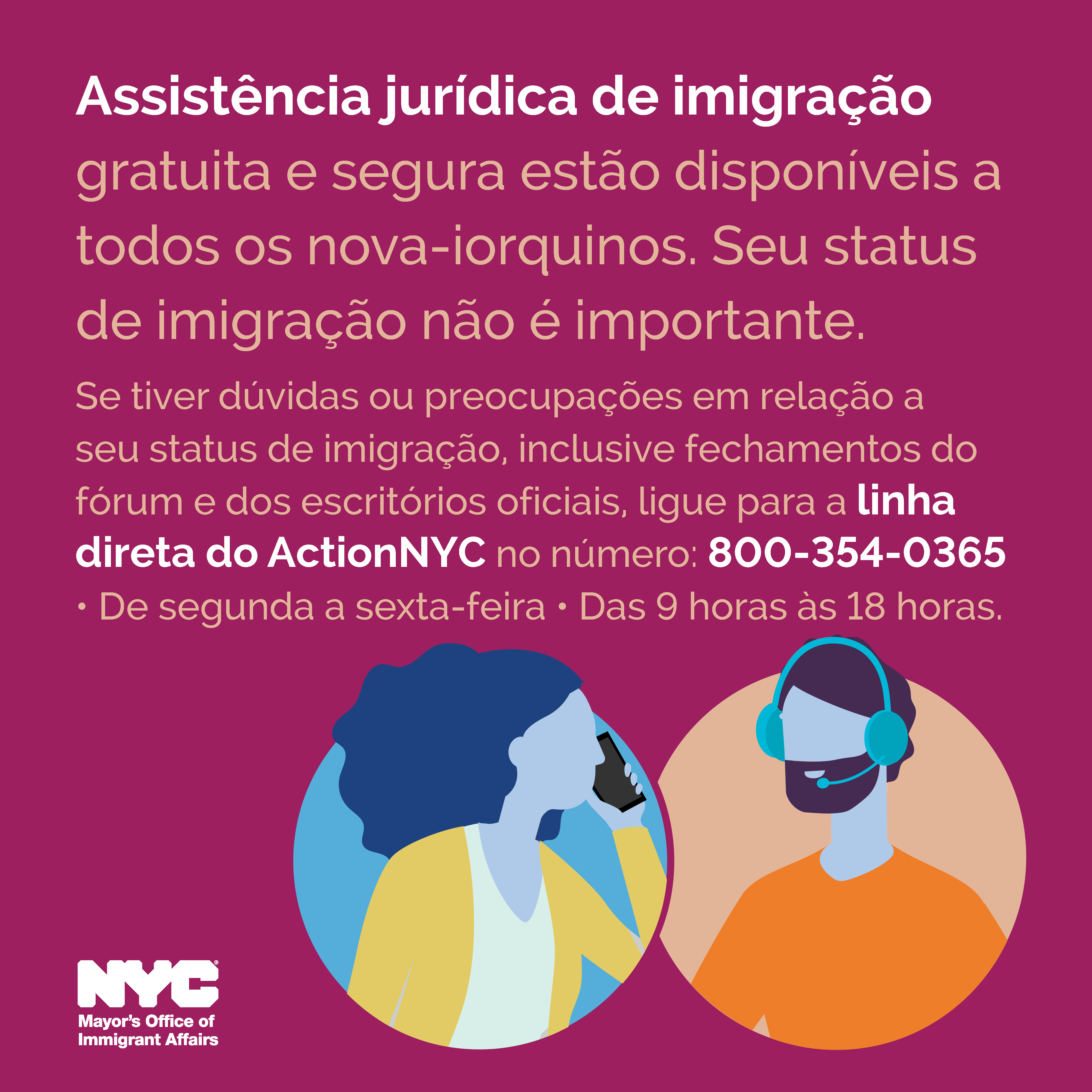 Assistência jurídica de imigração gratuita e segura estão disponíveis a todos os nova-iorquinos. Seu status de imigração não é importante.

Se tiver dúvidas ou preocupações em relação a seu status de imigração, inclusive fechamentos do fórum e dos escritórios oficiais, ligue para a linha direta do ActionNYC no número: 800-354-0365 • De segunda a sexta-feira • Das 9 horas às 18 horas.

NYC
Mayor's Office of Immigrant Affairs