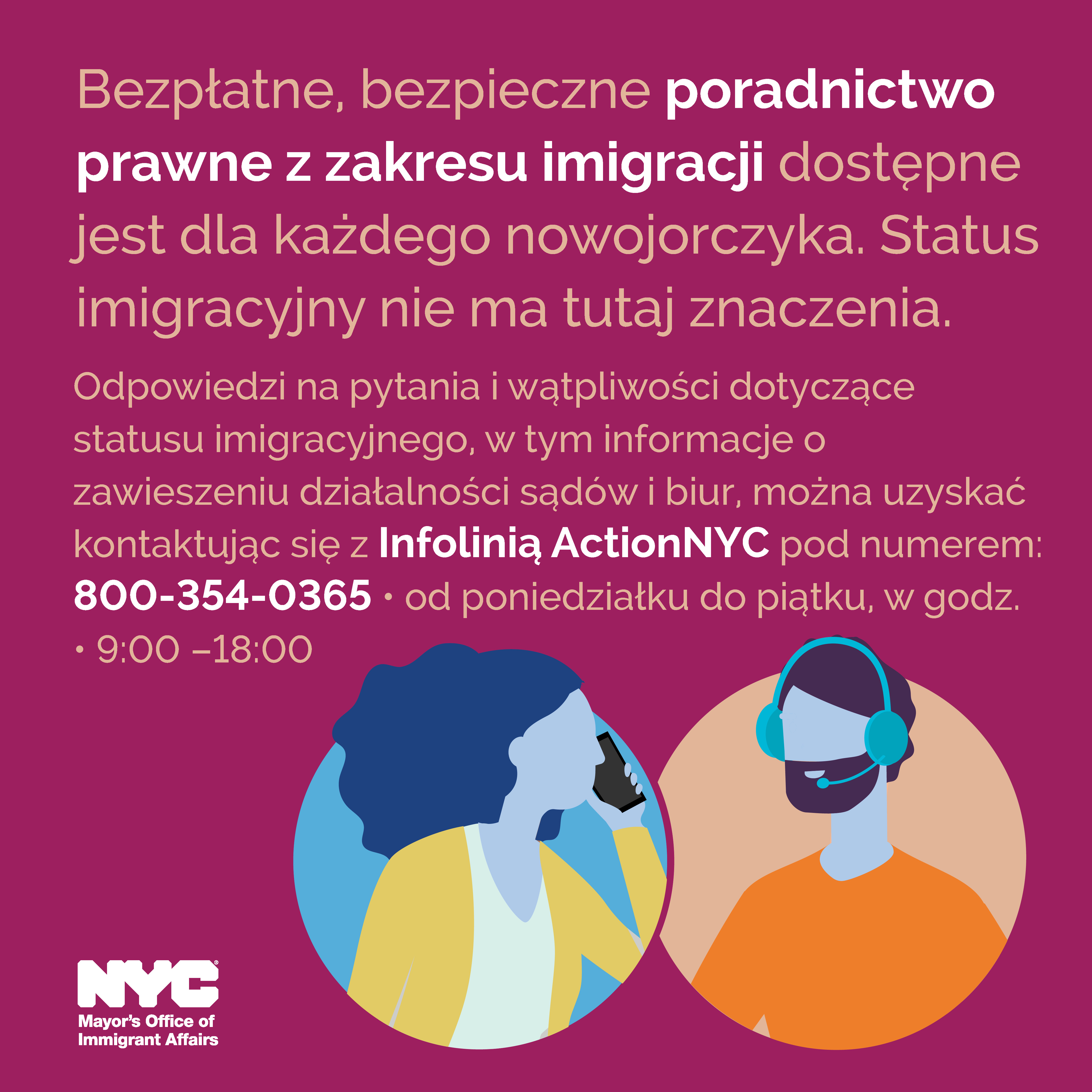 Bezpłatne, bezpieczne poradnictwo prawne z zakresu imigracji dostępne jest dla każdego nowojorczyka. Status imigracyjny nie ma tutaj znaczenia.

Odpowiedzi na pytania i wątpliwości dotyczące statusu imigracyjnego, w tym informacje o zawieszeniu działalności sądów i biur, można uzyskać kontaktując się z Infolinią ActionNYC pod numerem: 800-354-0365 • od poniedziałku do piątku, w godz. • 9:00 –18:00

NYC
Mayor's Office of Immigrant Affairs