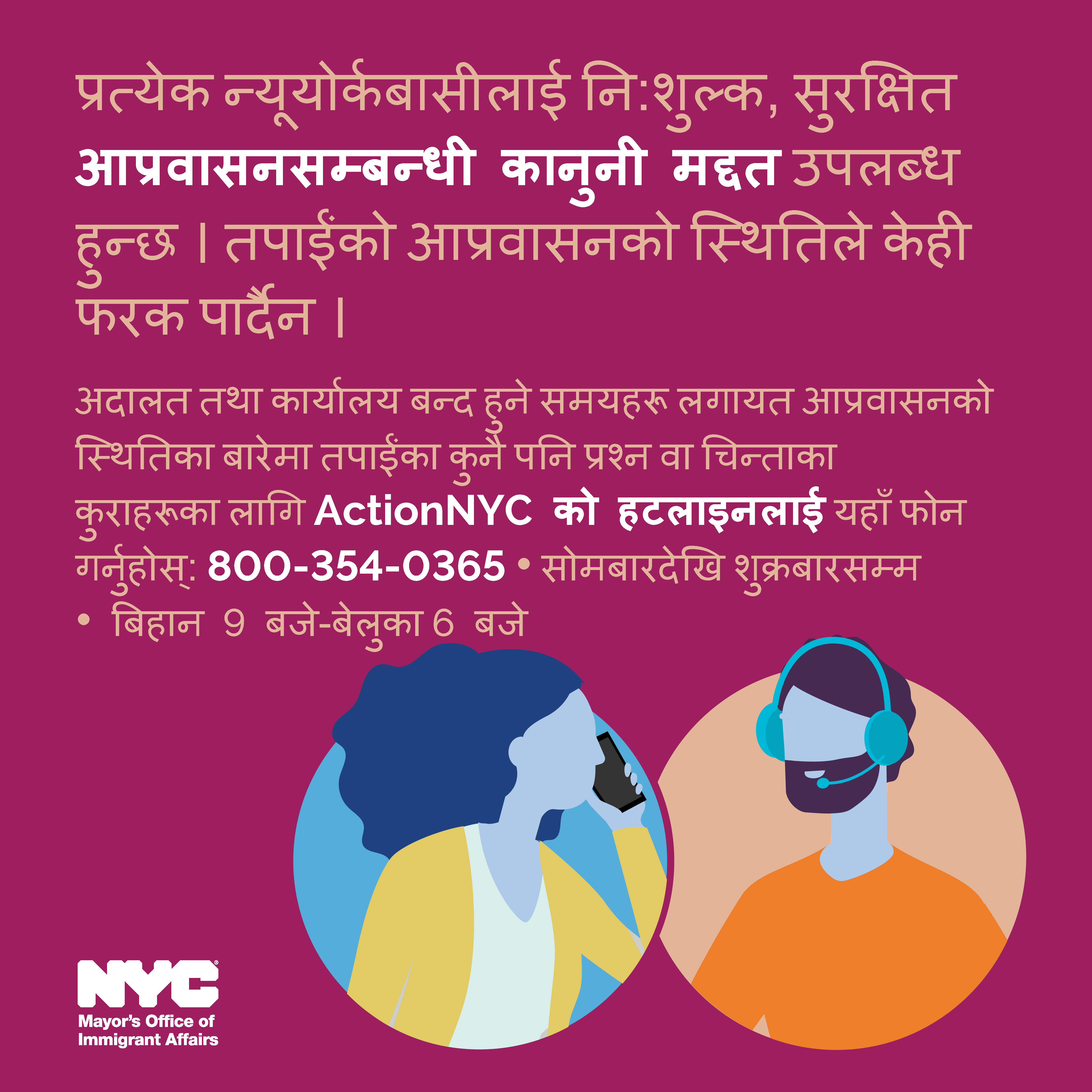 प्रत्येक न्यूयोर्कबासीलाई नि:शुल्क, सुरक्षित आप्रवासनसम्बन्धी कानुनी मद्दत उपलब्ध हुन्छ । तपाईंको आप्रवासनको स्थितिले केही फरक पार्दैन ।

अदालत तथा कार्यालय बन्द हुने समयहरू लगायत आप्रवासनको स्थितिका बारेमा तपाईंका कुनै पनि प्रश्न वा चिन्ताका कुराहरूका लागि ActionNYC को हटलाइनलाई यहाँ फोन गर्नुहोस्: 800-354-0365 • सोमबारदेखि शुक्रबारसम्म • बिहान 9 बजे-बेलुका 6 बजे

NYC
Mayor's Office of Immigrant Affairs