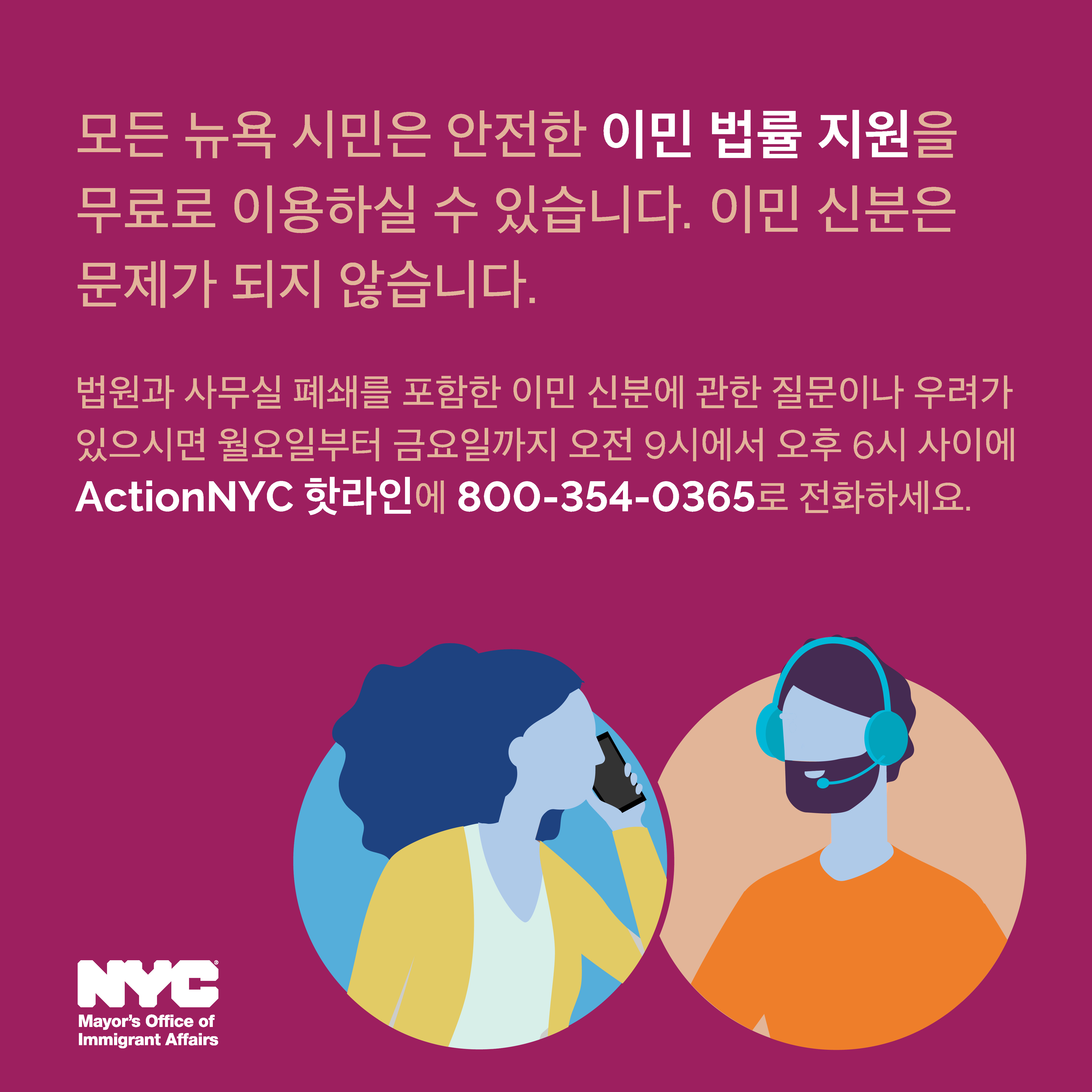 모든 뉴욕 시민은 안전한 이민 법률 지원을 무료로 이용하실 수 있습니다. 이민 신분은 문제가 되지 않습니다.

법원과 사무실 폐쇄를 포함한 이민 신분에 관한 질문이나 우려가 있으시면 월요일부터 금요일까지 오전 9시에서 오후 6시 사이에 ActionNYC 핫라인에 800-354-0365로 전화하세요.

NYC
Mayor's Office of Immigrant Affairs