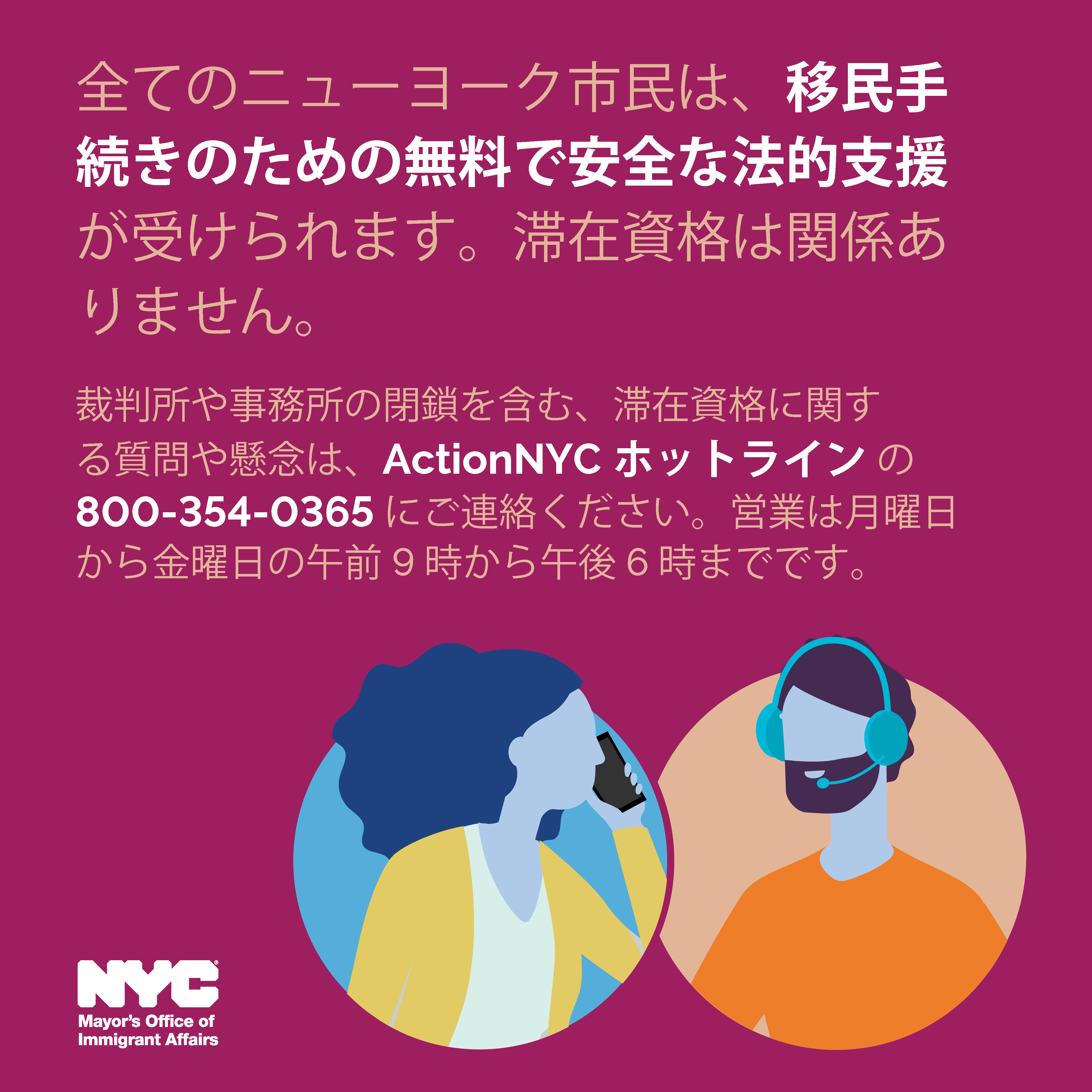 全てのニューヨーク市民は、移民手続きのための無料で安全な法的支援が受けられます。滞在資格は関係ありません。

裁判所や事務所の閉鎖を含む、滞在資格に関する質問や懸念は、ActionNYC ホットライン の 800-354-0365 にご連絡ください。営業は月曜日から金曜日の午前 9 時から午後 6 時までです。

NYC
Mayor's Office of Immigrant Affairs