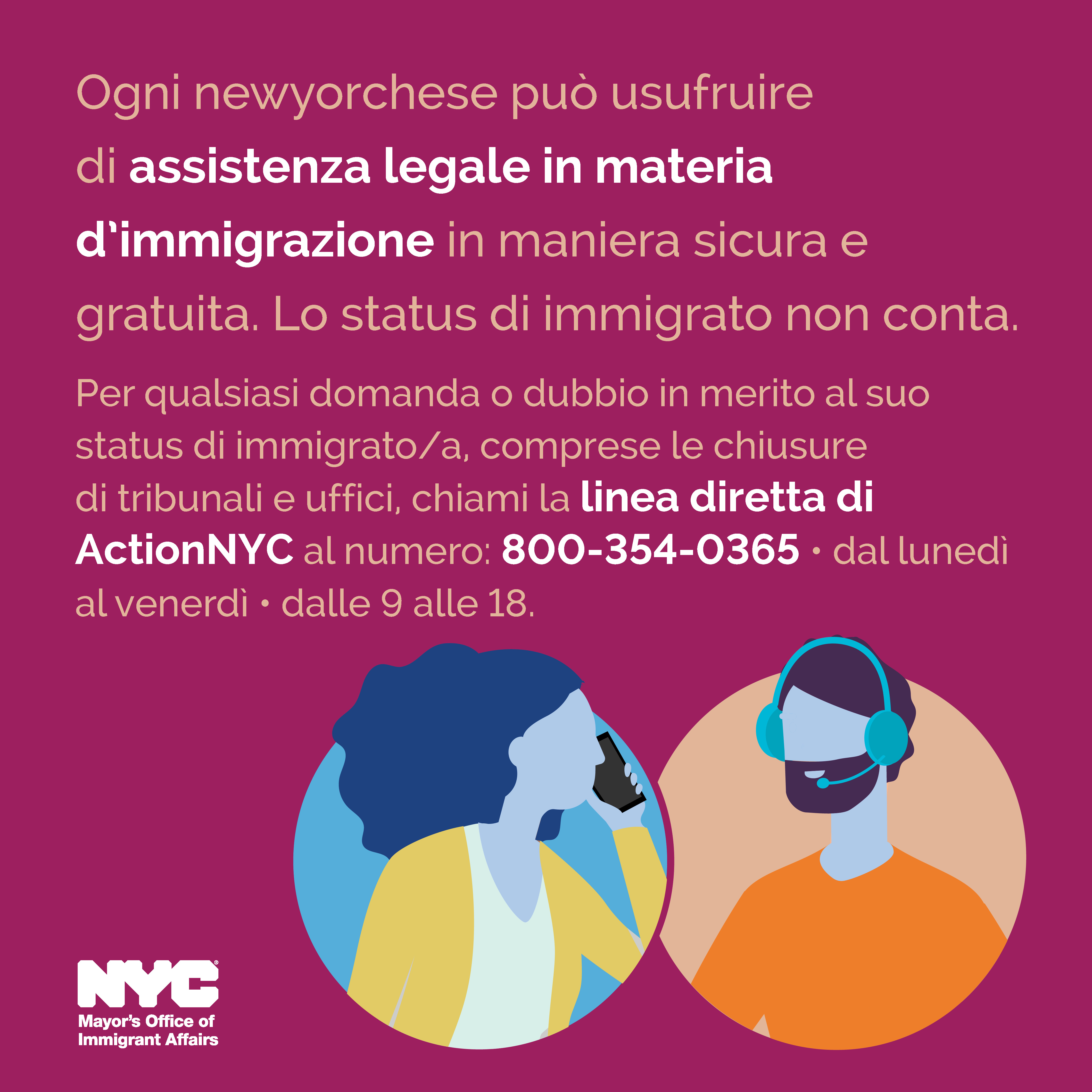 Ogni newyorchese può usufruire di assistenza legale in materia d'immigrazione in maniera sicura e gratuita. Lo status di immigrato non conta.

Per qualsiasi domanda o dubbio in merito al suo status di immigrato/a, comprese le chiusure di tribunali e uffici, chiami la linea diretta di ActionNYC al numero: 800-354-0365 • dal lunedì al venerdì • dalle 9 alle 18.

NYC
Mayor's Office of Immigrant Affairs