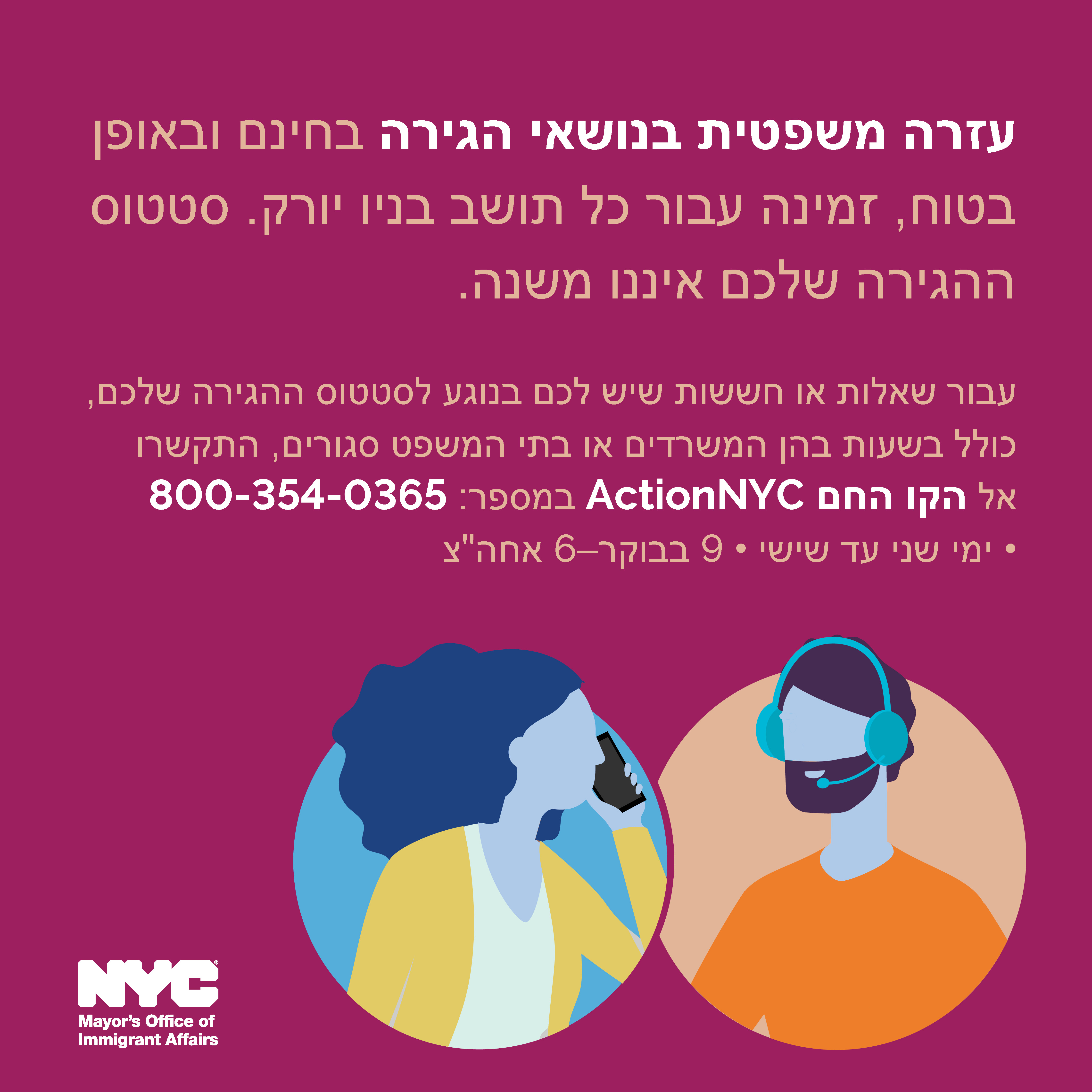 עזרה משפטית בנושאי הגירה בחינם ובאופן בטוח, זמינה עבור כל תושב בניו יורק. סטטוס ההגירה שלכם איננו משנה.

עבור שאלות או חששות שיש לכם בנוגע לסטטוס ההגירה שלכם, כולל בשעות בהן המשרדים או בתי המשפט סגורים, התקשרו אל הקו החם ActionNYC במספר: 800-354-0365

• ימי שני עד שישי • 9 בבוקר–6 אחה"צ

NYC
Mayor's Office of Immigrant Affairs