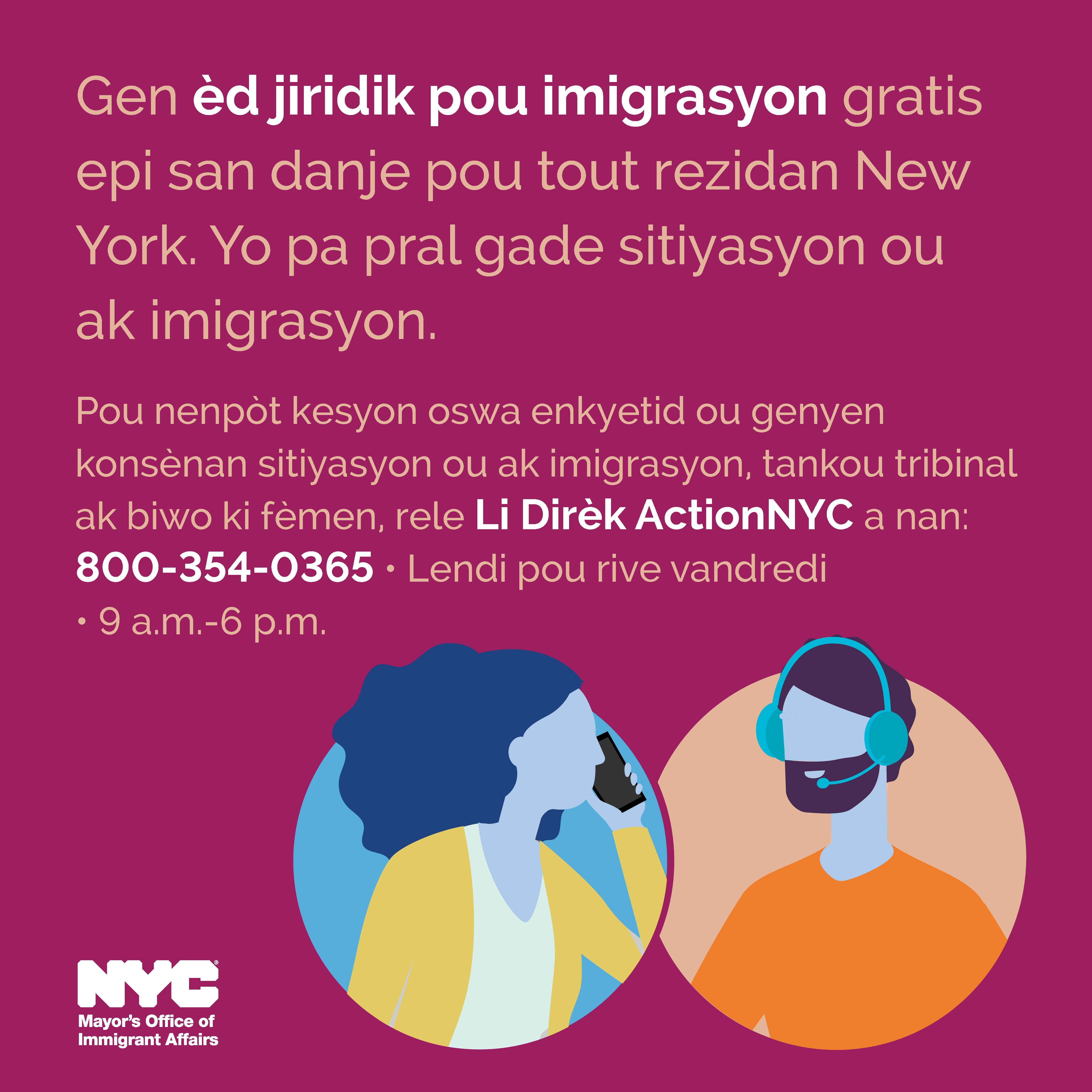 Gen èd jiridik pou imigrasyon gratis epi san danje pou tout rezidan New York. Yo pa pral gade sitiyasyon ou ak imigrasyon.

Pou nenpòt kesyon oswa enkyetid ou genyen konsènan sitiyasyon ou ak imigrasyon, tankou tribinal ak biwo ki fèmen, rele Li Dirèk ActionNYC a nan: 800-354-0365 • Lendi pou rive vandredi • 9 a.m.-6 p.m.

NYC
Mayor's Office of Immigrant Affairs