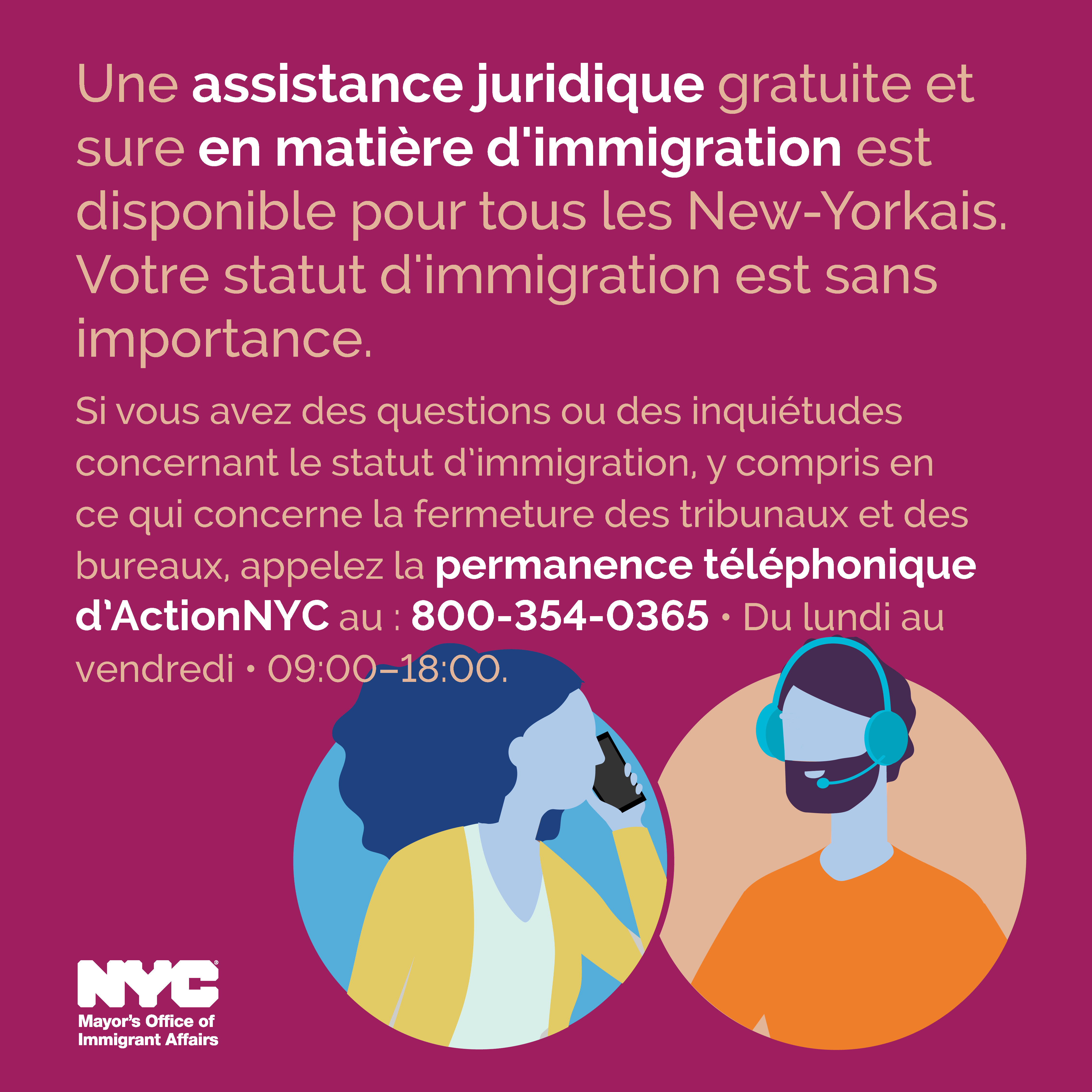 Une assistance juridique gratuite et sure en matière d'immigration est disponible pour tous les New-Yorkais. Votre statut d'immigration est sans importance.

Si vous avez des questions ou des inquiétudes concernant le statut d'immigration, y compris en ce qui concerne la fermeture des tribunaux et des bureaux, appelez la permanence téléphonique d'ActionNYC au : 800-354-0365 • Du lundi au vendredi • 09:00–18:00.

NYC
Mayor's Office of Immigrant Affairs