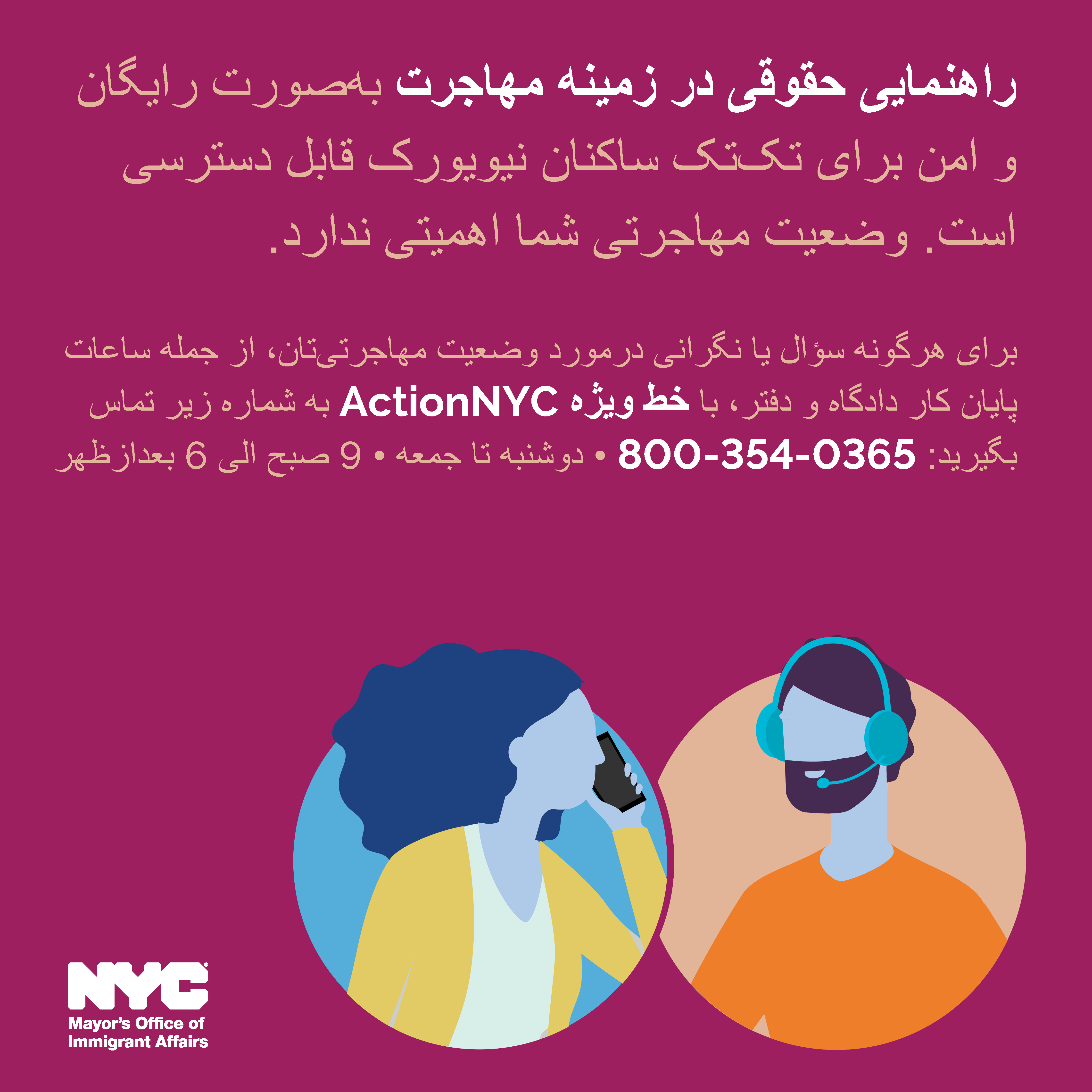 راهنمایی حقوقی در زمینه مهاجرت به‌صورت رایگان و امن برای تک‌تک ساکنان نیویورک قابل دسترسی است. وضعیت مهاجرتی شما اهمیتی ندارد.

برای هرگونه سؤال یا نگرانی درمورد وضعیت مهاجرتی‌تان، از جمله ساعات پایان کار دادگاه و دفتر، با خط ویژه ActionNYC به شماره زیر تماس بگیرید: 800-354-0365 • دوشنبه تا جمعه • 9 صبح الی 6 بعدازظهر

NYC
Mayor's Office of Immigrant Affairs