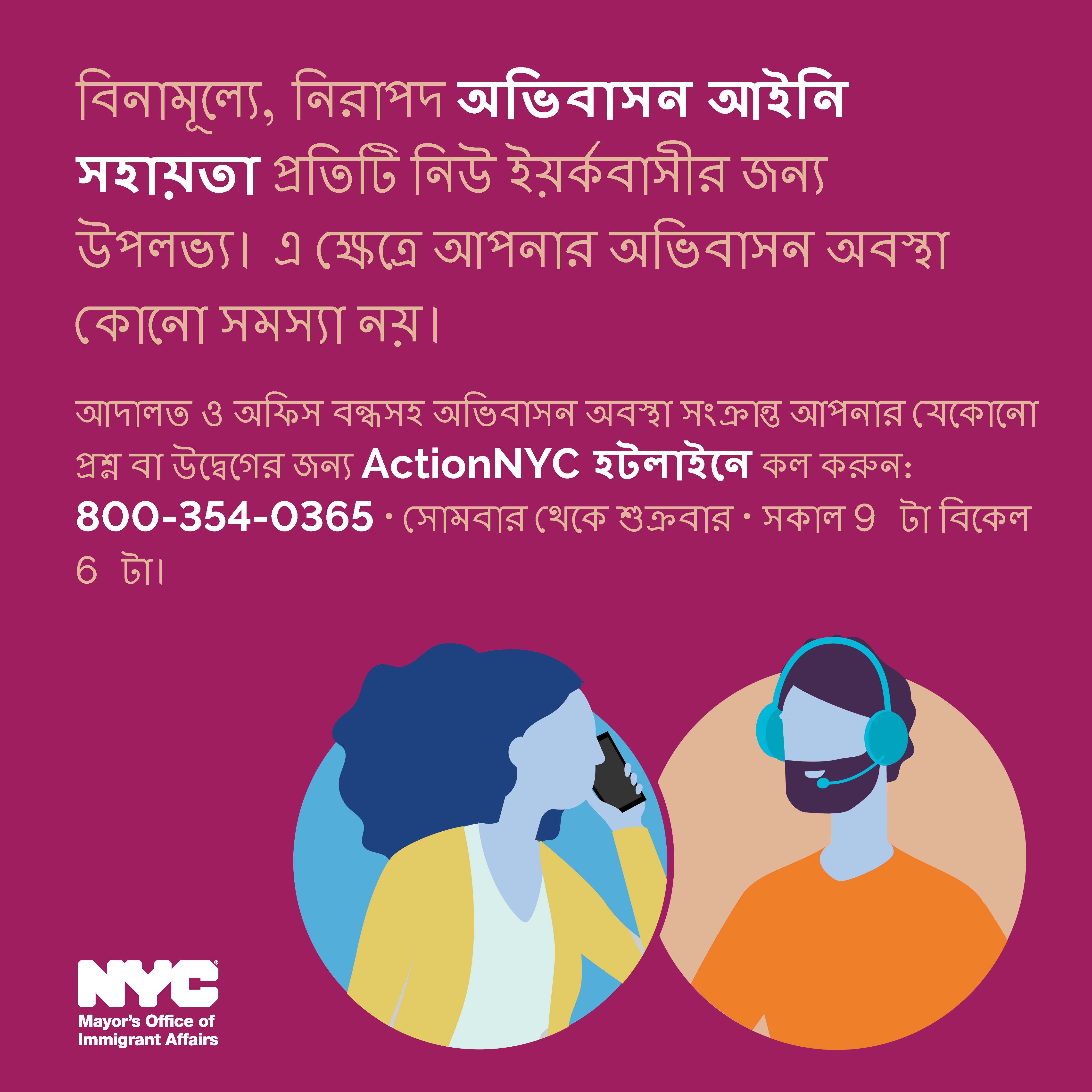 বিনামূল্যে, নিরাপদ অভিবাসন আইনি সহায়তা প্রতিটি নিউ ইয়র্কবাসীর জন্য উপলভ্য। এ ক্ষেত্রে আপনার অভিবাসন অবস্থা কোনো সমস্যা নয়।

আদালত ও অফিস বন্ধসহ অভিবাসন অবস্থা সংক্রান্ত আপনার যেকোনো প্রশ্ন বা উদ্বেগের জন্য ActionNYC হটলাইনে কল করুন: 800-354-0365 • সোমবার থেকে শুক্রবার • সকাল 9 টা বিকেল 6 টা।

NYC
Mayor's Office of Immigrant Affairs