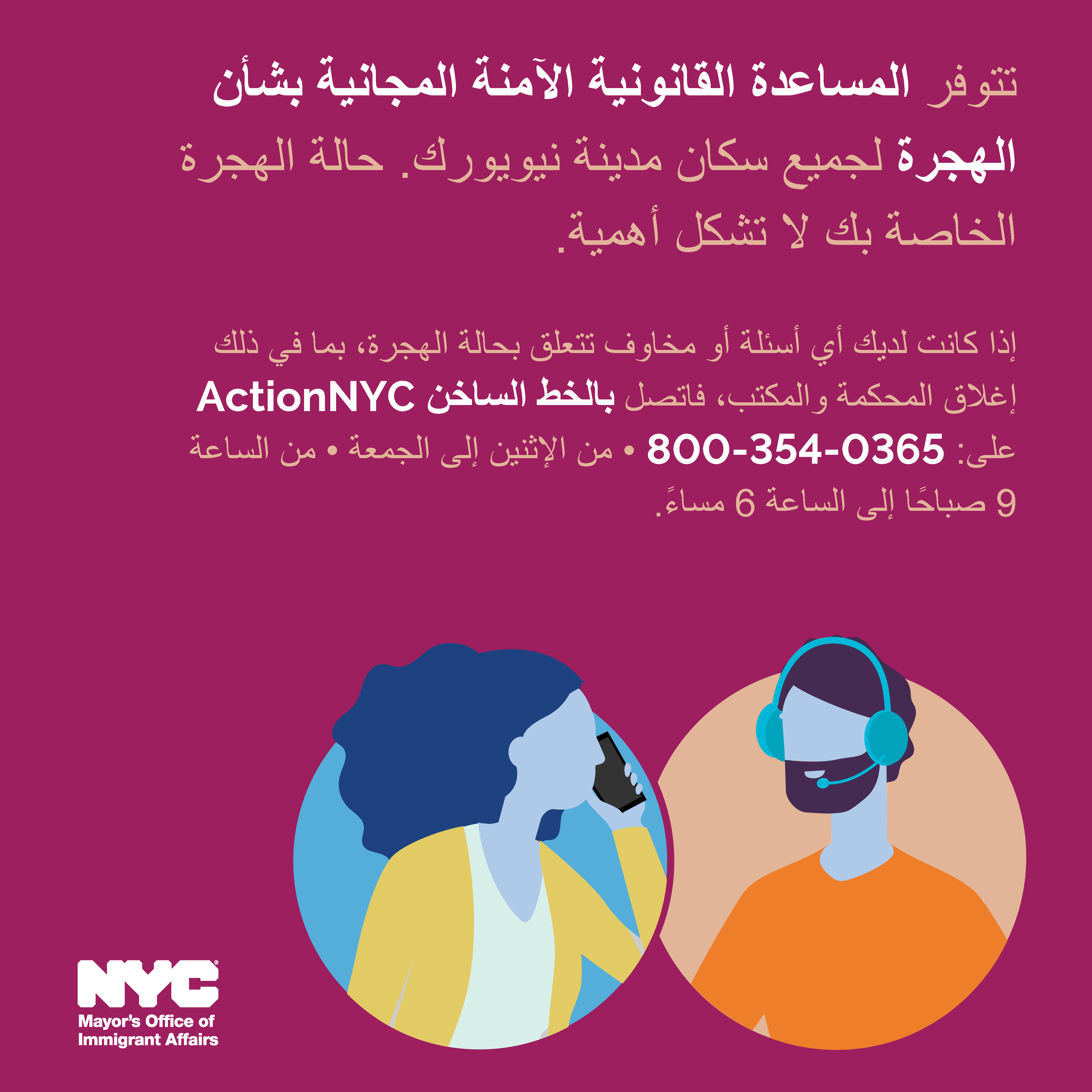 تتوفر المساعدة القانونية الآمنة المجانية بشأن الهجرة لجميع سكان مدينة نيويورك. حالة الهجرة الخاصة بك لا تشكل أهمية.

إذا كانت لديك أي أسئلة أو مخاوف تتعلق بحالة الهجرة، بما في ذلك إغلاق المحكمة والمكتب، فاتصل بالخط الساخن ActionNYC على: 800-354-0365 • من الإثنين إلى الجمعة • من الساعة 9 صباحًا إلى الساعة 6 مساءً.

NYC
Mayor's Office of Immigrant Affairs