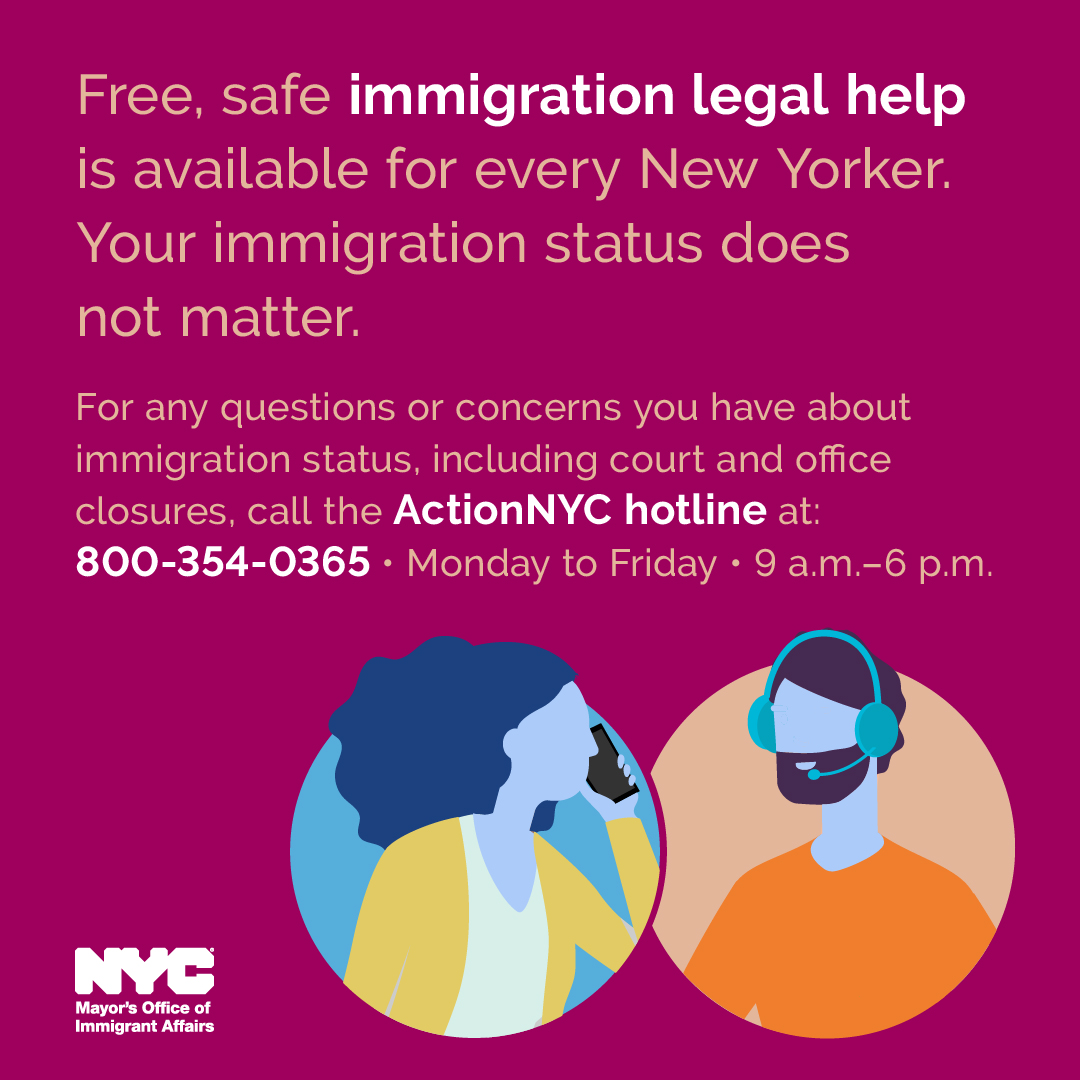 Free, safe immigration legal help is available for every New Yorker. Your immigration status does not matter.

For any questions or concerns you have about immigration status, including court and office closures, call the ActionNYC hotline at: 800-354-0365 • Monday to Friday • 9 a.m.–6 p.m.

NYC
Mayor's Office of Immigrant Affairs