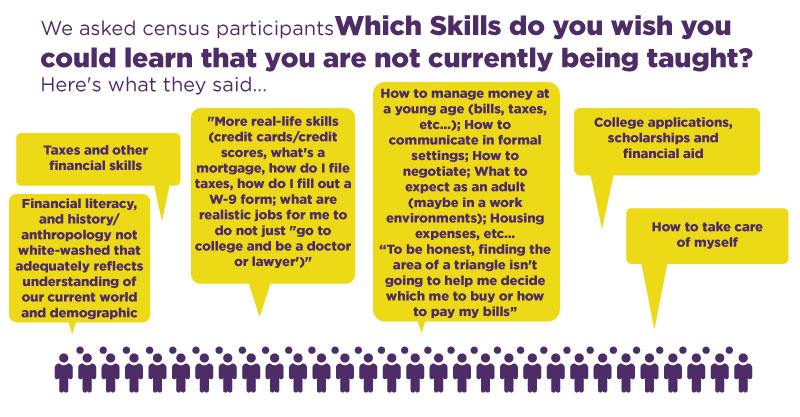 We asked census participants **Which Skills do you wish you could learn that you are not currently being taught?**
Here's what they said...

Taxes and other financial skills

Financial literacy, and history/ anthropology not white-washed that adequately reflects understanding of our current world and demographic

"More real-life skills (credit cards/credit scores, what's a mortgage, how do I file taxes, how do I fill out a W-9 form; what are realistic jobs for me to do not just "go to college and be a doctor or lawyer')"

How to manage money at a young age (bills, taxes, etc...); How to communicate in formal settings; How to negotiate; What to expect as an adult (maybe in a work environments); Housing expenses, etc...
"To be honest, finding the area of a triangle isn't going to help me decide which me to buy or how to pay my bills"

College applications, scholarships and financial aid

How to take care of myself